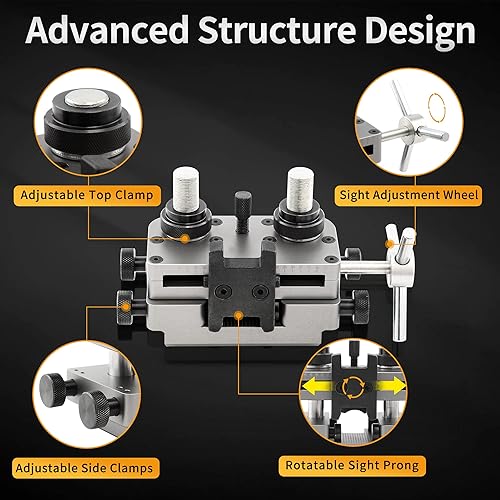 Advanced Structure Design

Adjustable Top Clamp

Sight Adjustment Wheel

Adjustable Side Clamps

Rotatable Sight Prong