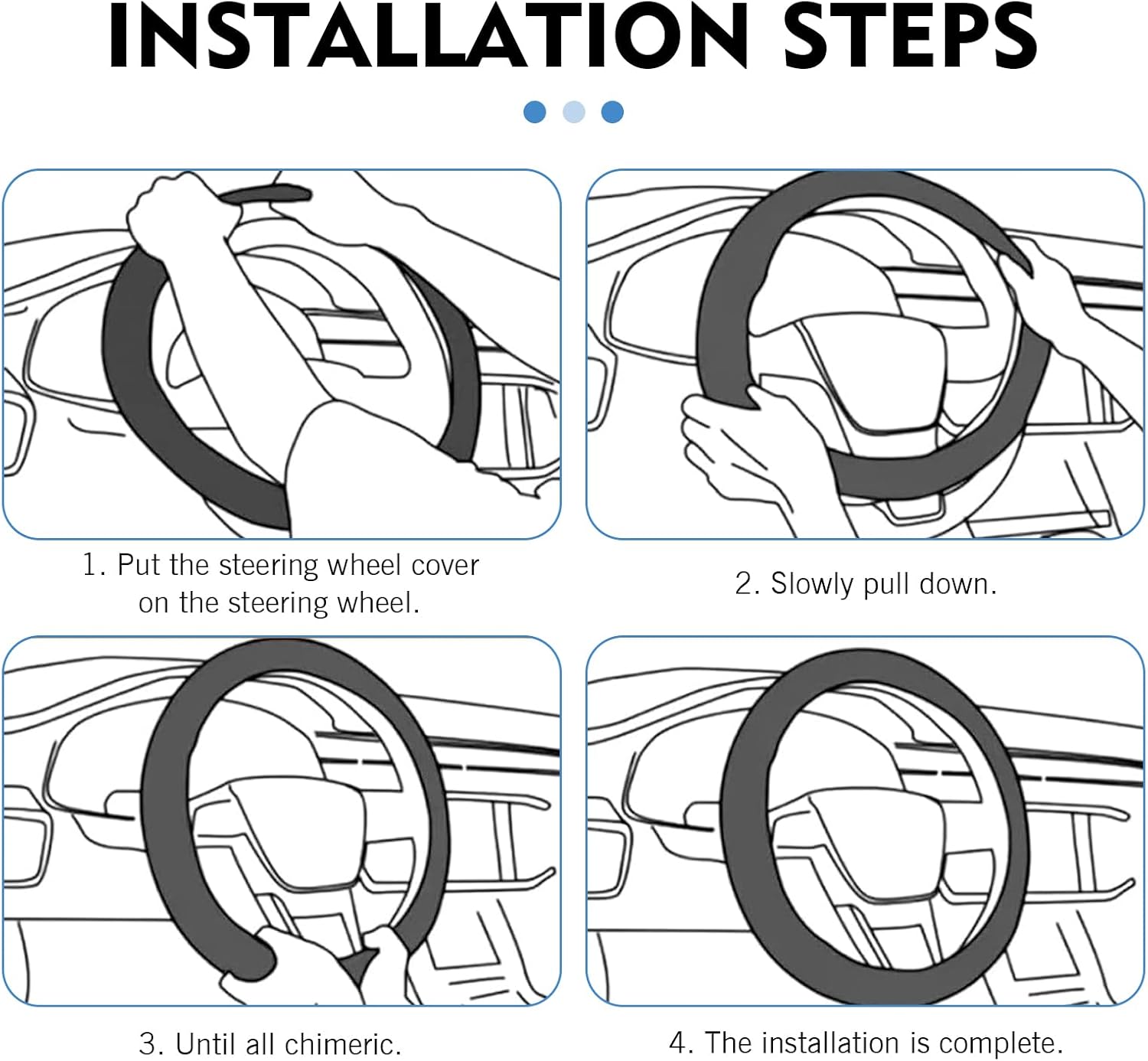 INSTALLATION STEPS

1. Put the steering wheel cover on the steering wheel.

2. Slowly pull down.

3. Until all chimeric.

4. The installation is complete.