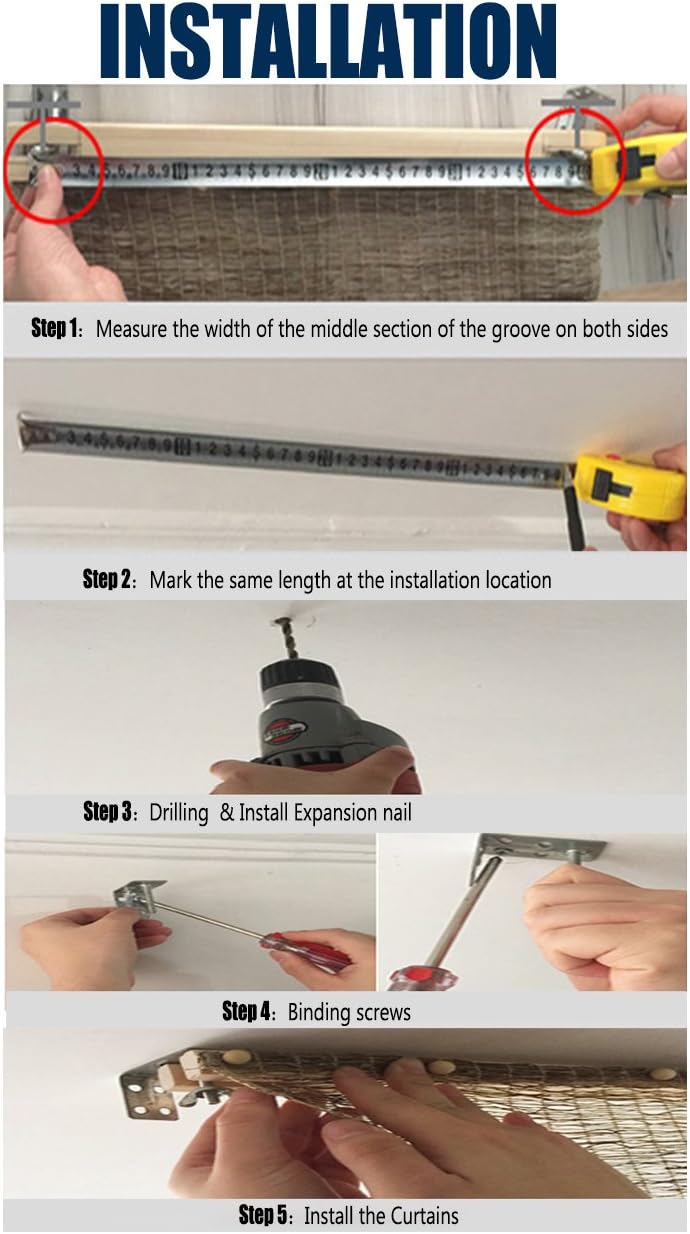 INSTALLATION

Step 1: Measure the width of the middle section of the groove on both sides

Step 2: Mark the same length at the installation location

Step 3: Drilling & Install Expansion nail

Step 4: Binding screws

Step 5: Install the Curtains