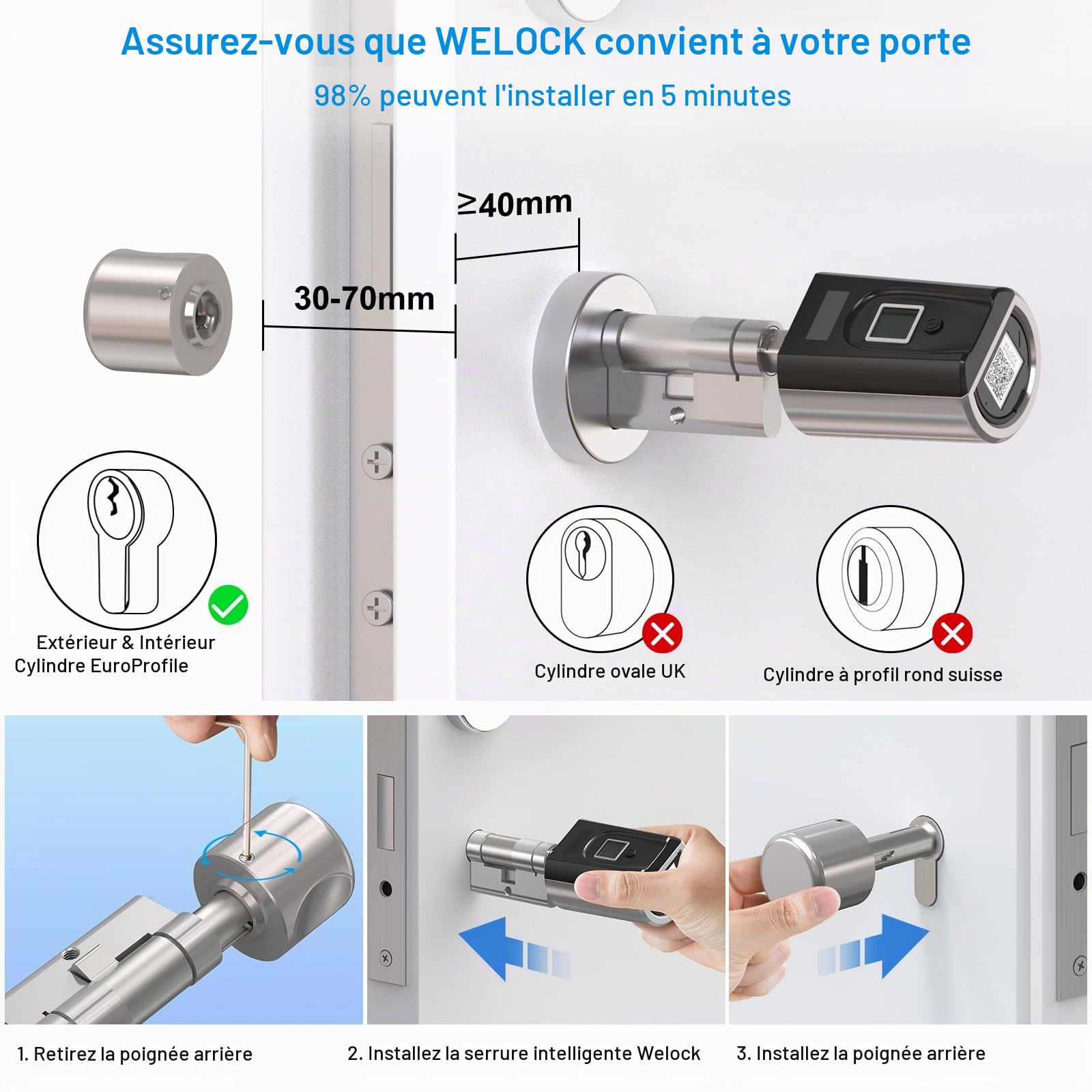 Assurez-vous que WELOCK convient à votre porte

98% peuvent l'installer en 5 minutes

≥40mm

30-70mm

Extérieur & Intérieur Cylindre EuroProfile

Cylindre ovale UK

Cylindre à profil rond suisse

1. Retirez la poignée arrière

2. Installez la serrure intelligente Welock

3. Installez la poignée arrière