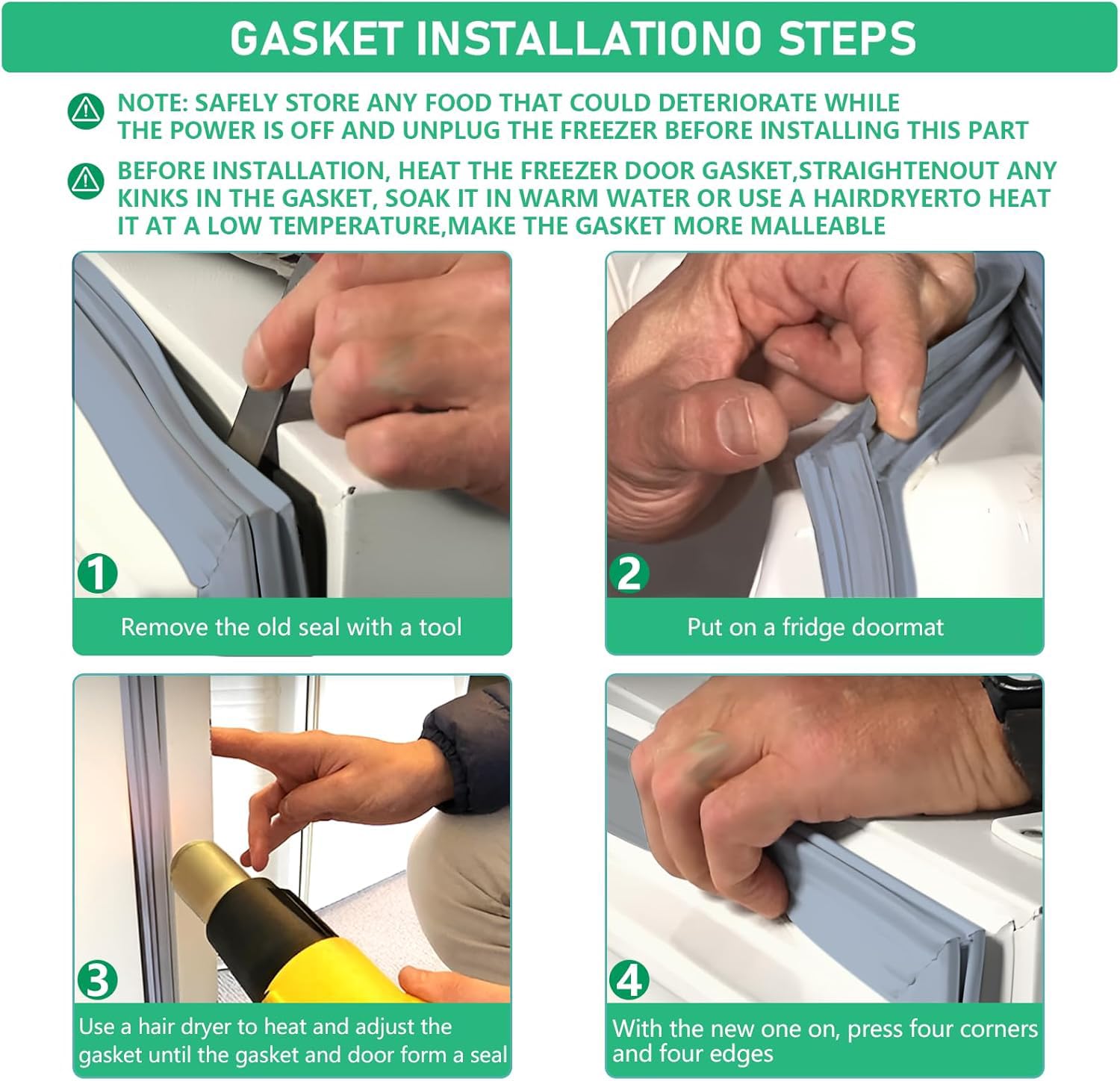 GASKET INSTALLATIONO STEPS

NOTE: SAFELY STORE ANY FOOD THAT COULD DETERIORATE WHILE THE POWER IS OFF AND UNPLUG THE FREEZER BEFORE INSTALLING THIS PART

BEFORE INSTALLATION, HEAT THE FREEZER DOOR GASKET,STRAIGHTENOUT ANY KINKS IN THE GASKET, SOAK IT IN WARM WATER OR USE A HAIRDRYERTO HEAT IT AT A LOW TEMPERATURE,MAKE THE GASKET MORE MALLEABLE

1
Remove the old seal with a tool

2
Put on a fridge doormat

3
Use a hair dryer to heat and adjust the gasket until the gasket and door form a seal

4
With the new one on, press four corners and four edges