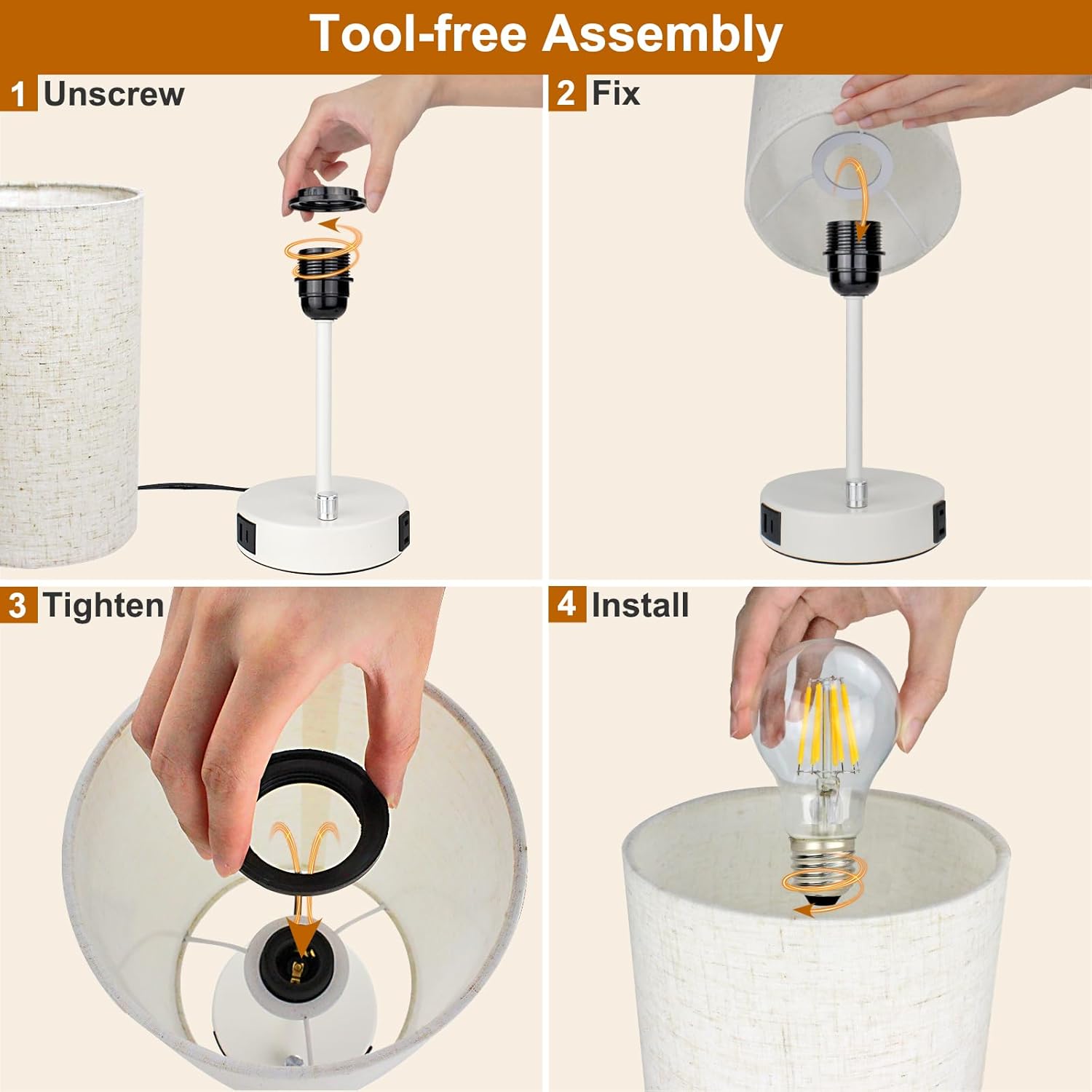 Tool-free Assembly

1 Unscrew

2 Fix

3 Tighten

4 Install