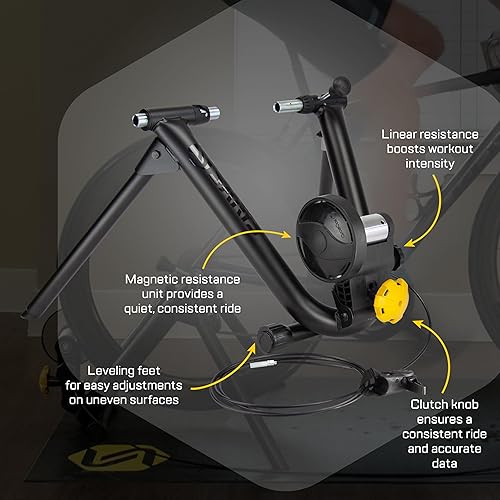 Linear resistance boosts workout intensity

Magnetic resistance unit provides a quiet, consistent ride

Leveling feet for easy adjustments on uneven surfaces

Clutch knob ensures a consistent ride and accurate data