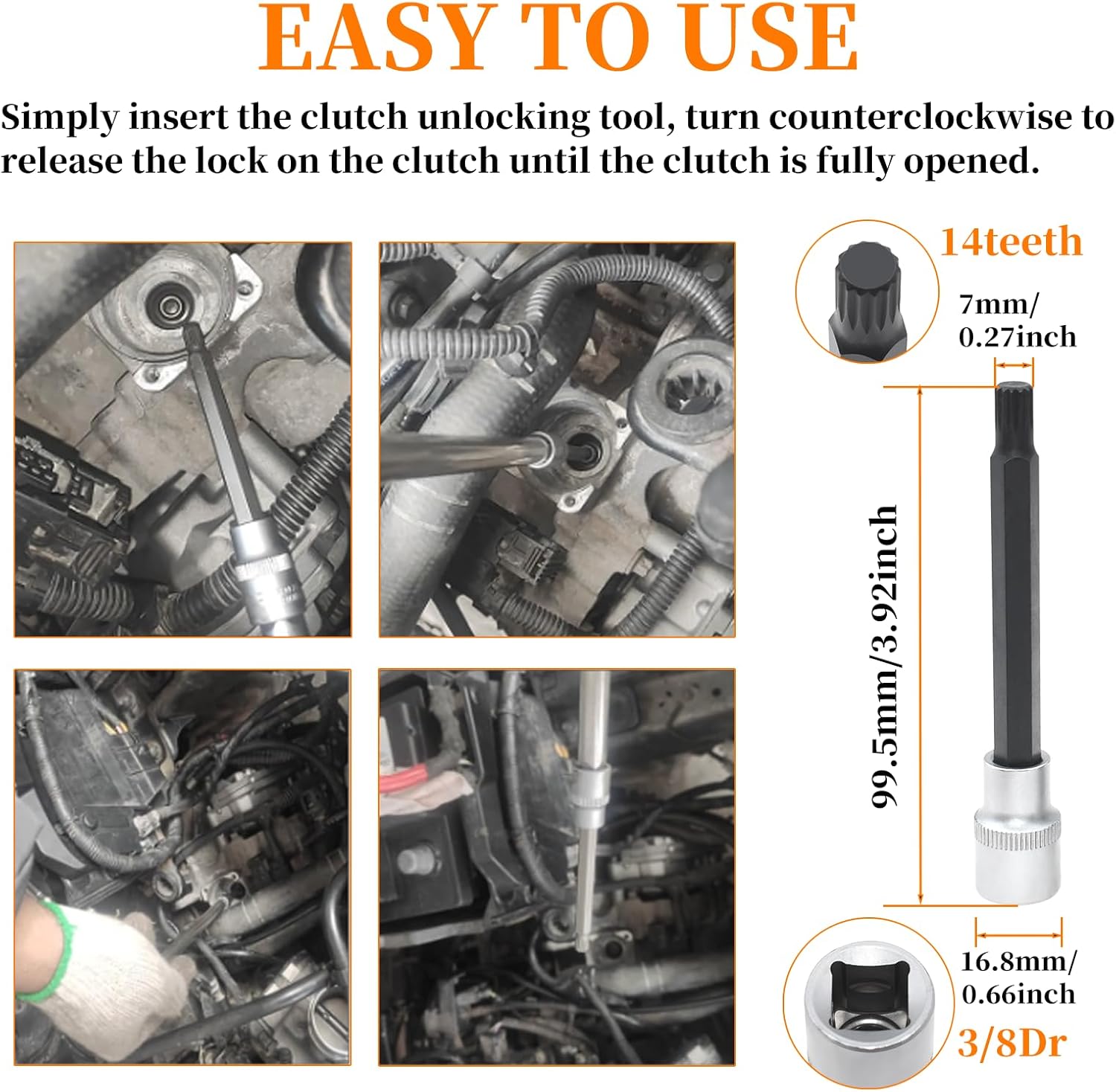 EASY TO USE

Simply insert the clutch unlocking tool, turn counterclockwise to release the lock on the clutch until the clutch is fully opened.

14teeth

7mm/ 0.27inch

99.5mm/3.92inch

16.8mm/ 0.66inch

3/8Dr