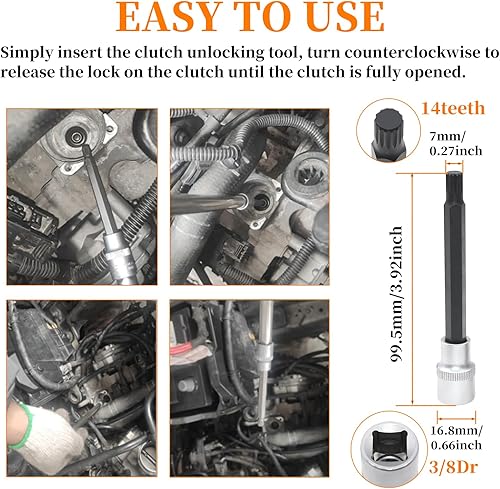 EASY TO USE

Simply insert the clutch unlocking tool, turn counterclockwise to release the lock on the clutch until the clutch is fully opened.

14teeth

7mm/
0.27inch

99.5mm/3.92inch

16.8mm/
0.66inch

3/8Dr