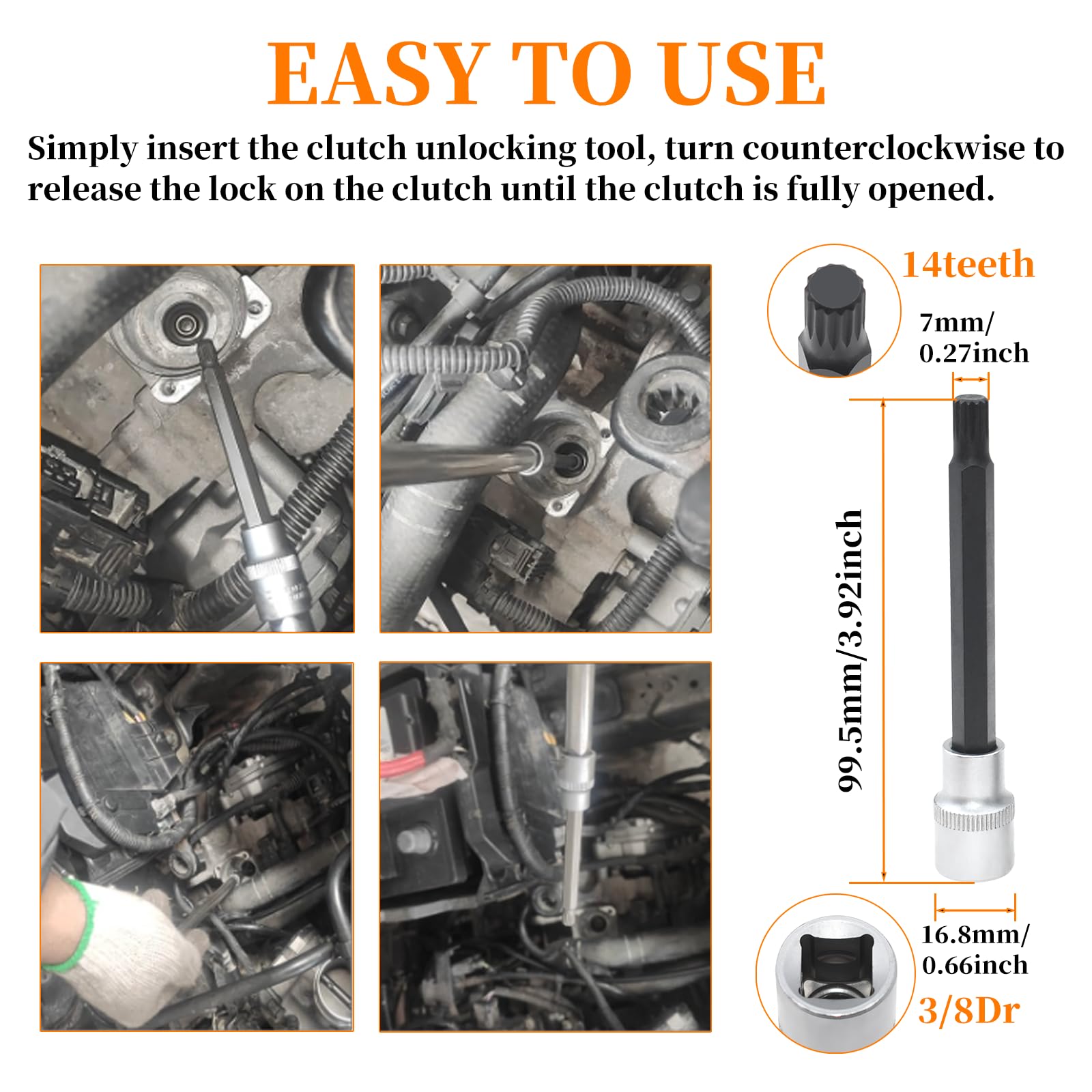 EASY TO USE

Simply insert the clutch unlocking tool, turn counterclockwise to release the lock on the clutch until the clutch is fully opened.

14teeth

7mm/ 0.27inch

99.5mm/3.92inch

16.8mm/ 0.66inch

3/8Dr