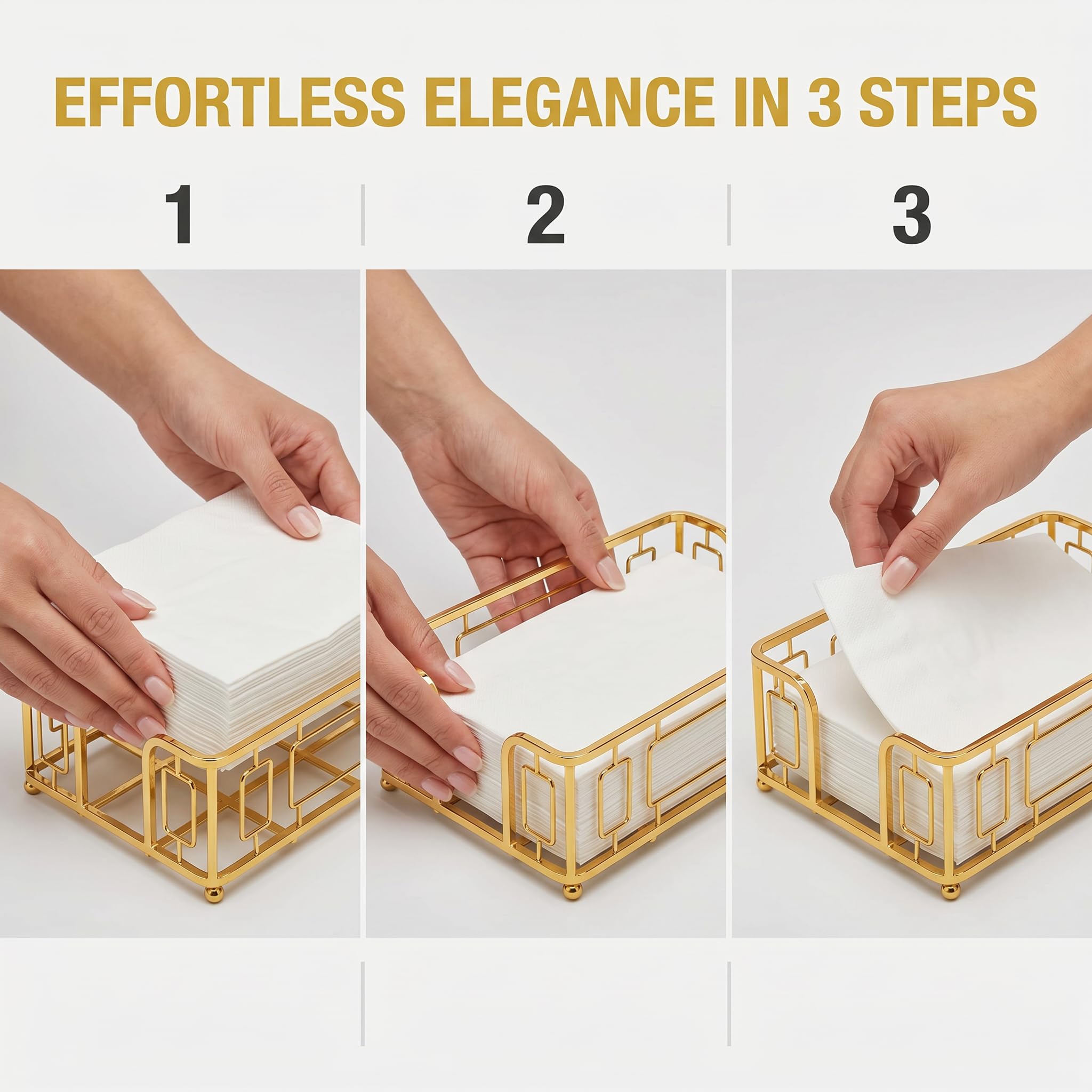 EFFORTLESS ELEGANCE IN 3 STEPS

1

2

3