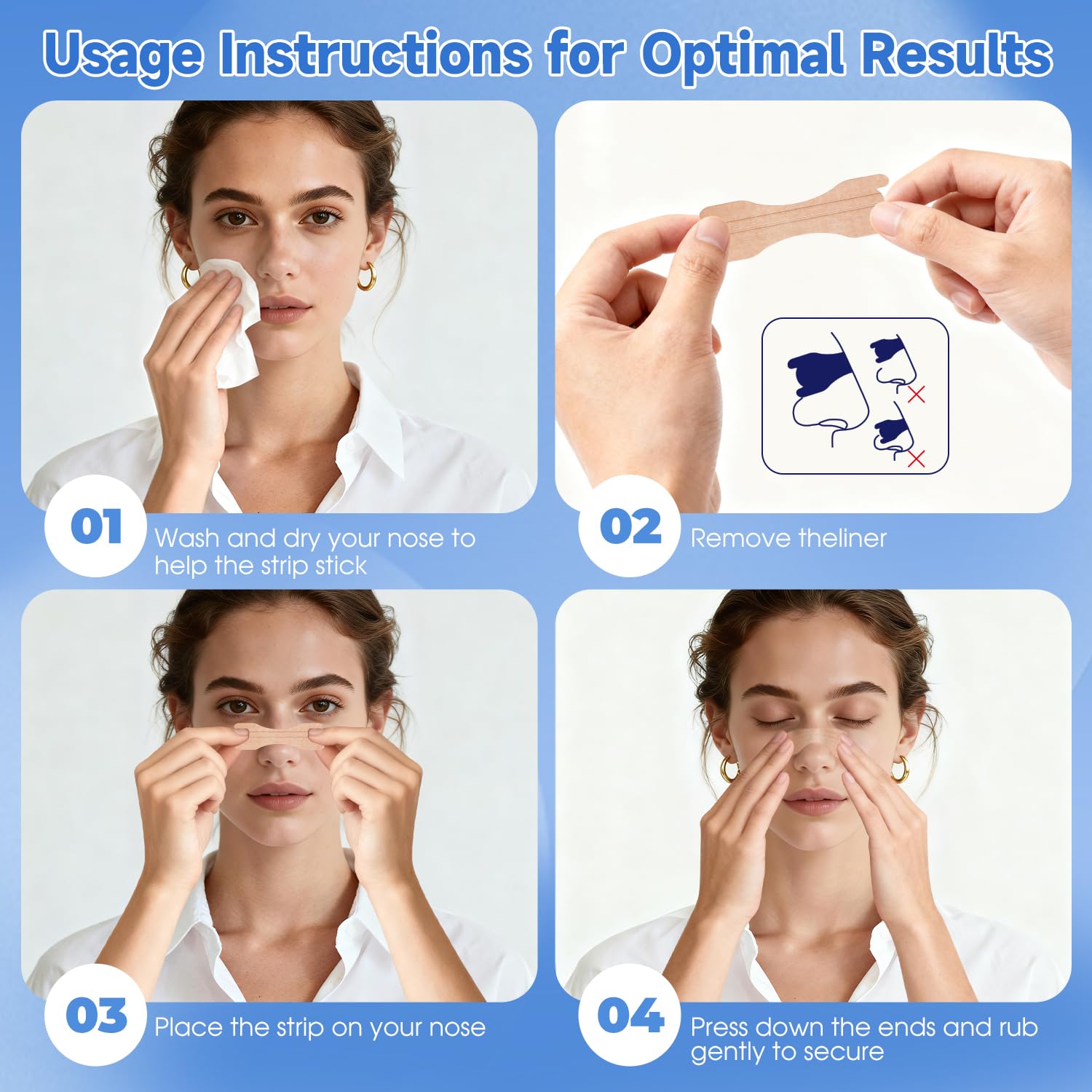 Usage Instructions for Optimal Results

01 Wash and dry your nose to help the strip stick

02 Remove theliner

03 Place the strip on your nose

04 Press down the ends and rub gently to secure