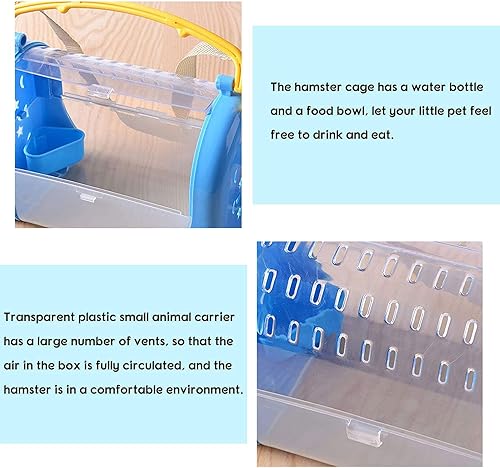 The hamster cage has a water bottle and a food bowl, let your little pet feel free to drink and eat.

Transparent plastic small animal carrier has a large number of vents, so that the air in the box is fully circulated, and the hamster is in a comfortable environment.