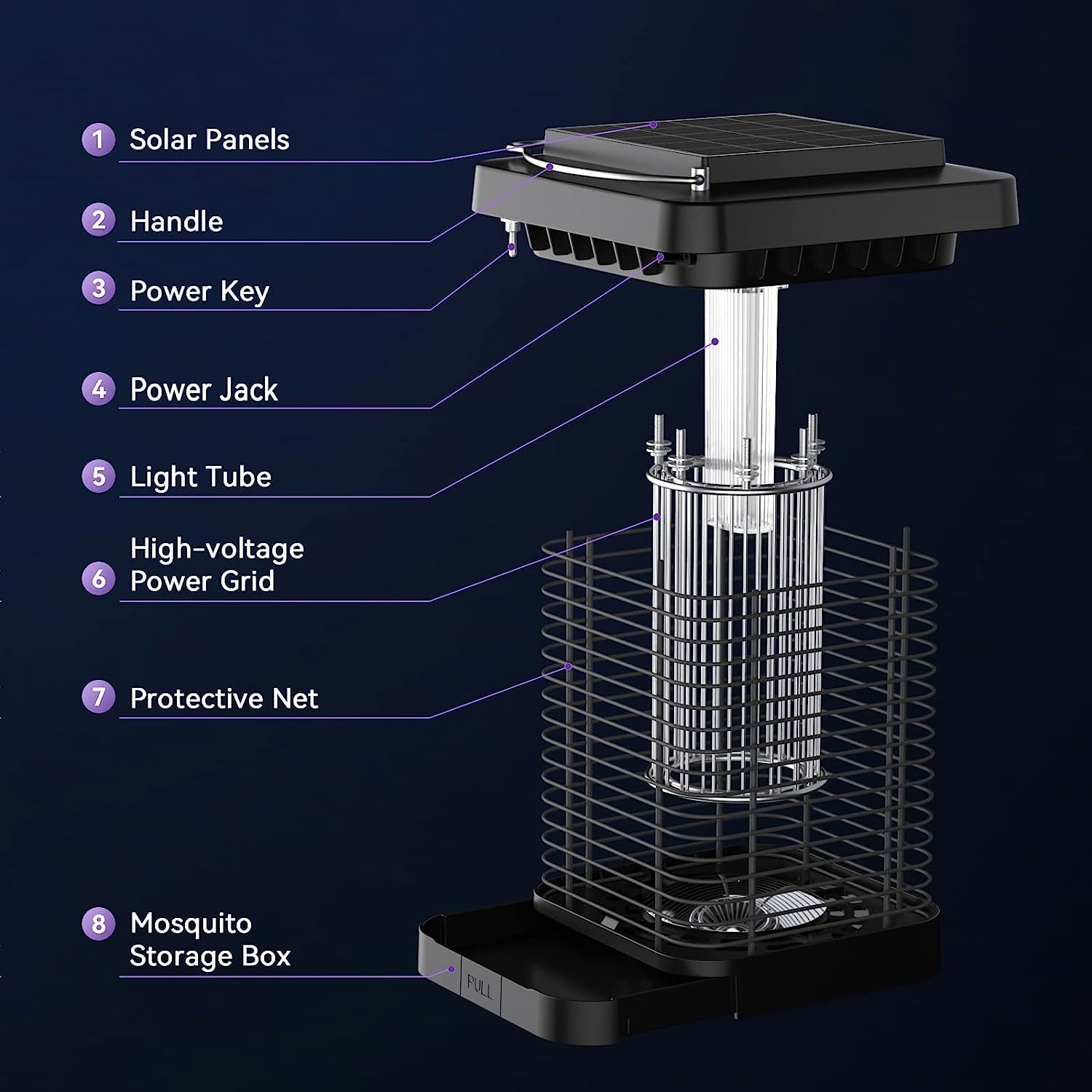 1 Solar Panels

2 Handle

3 Power Key

4 Power Jack

5 Light Tube

6 High-voltage Power Grid

7 Protective Net

8 Mosquito Storage Box

PULL