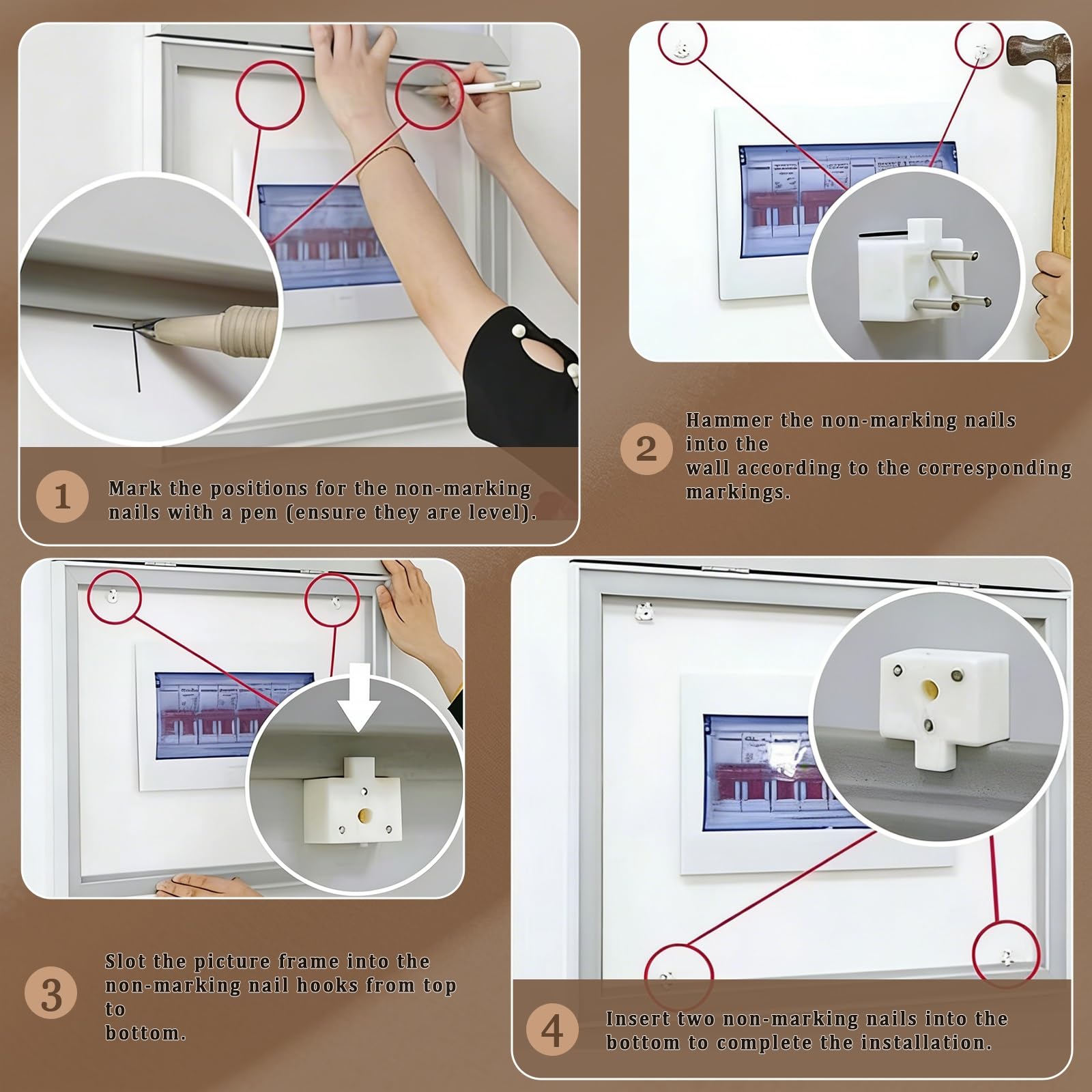 1

Mark the positions for the non-marking nails with a pen (ensure they are level).

2

Hammer the non-marking nails into the wall according to the corresponding markings.

3

Slot the picture frame into the non-marking nail hooks from top to bottom.

4

Insert two non-marking nails into the bottom to complete the installation.