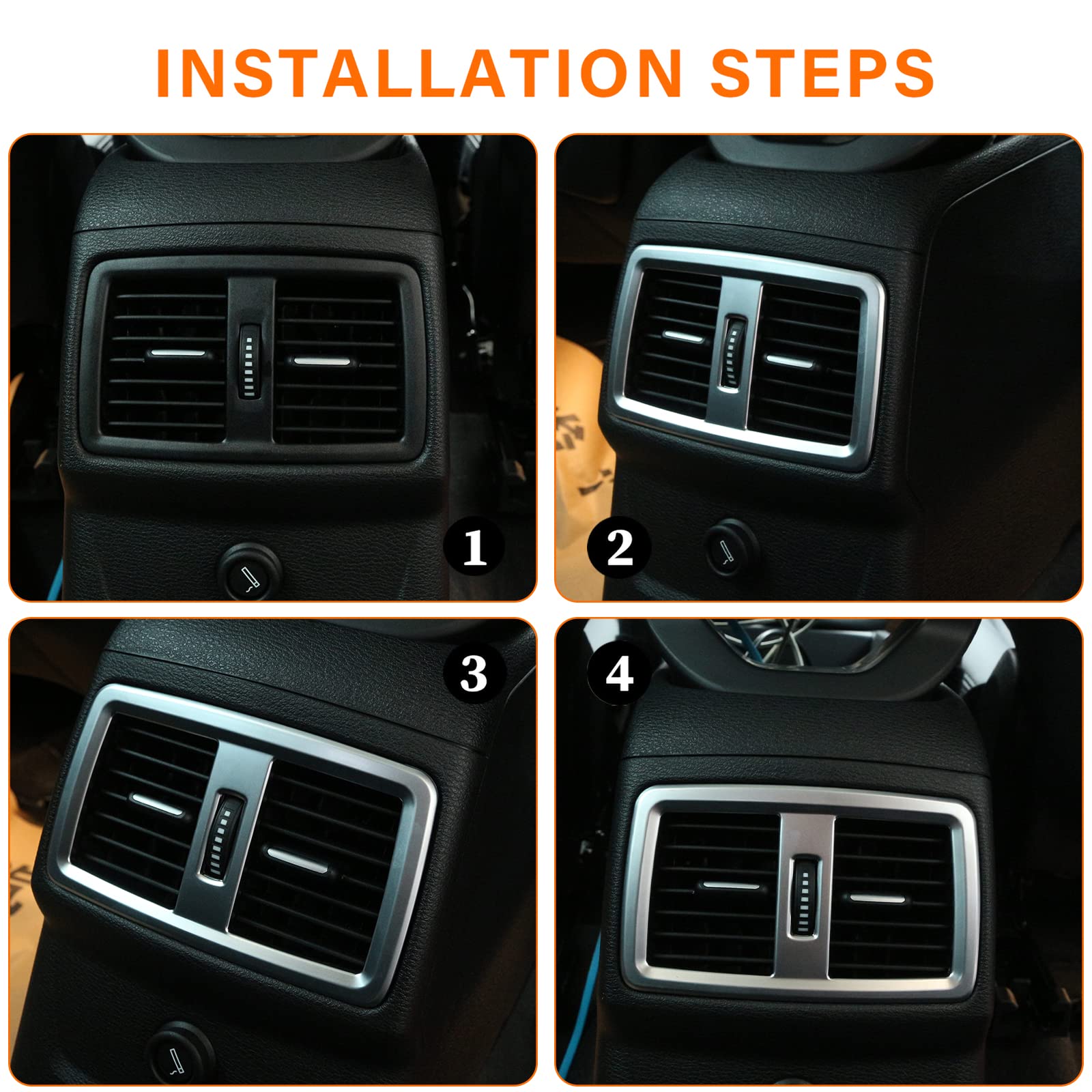 INSTALLATION STEPS

1

2

3

4