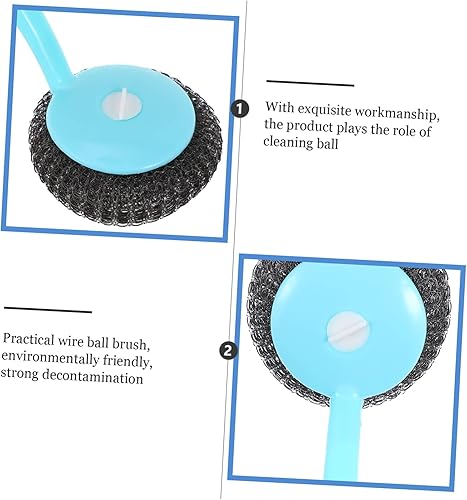 1

With exquisite workmanship, the product plays the role of cleaning ball

Practical wire ball brush, environmentally friendly, strong decontamination

2