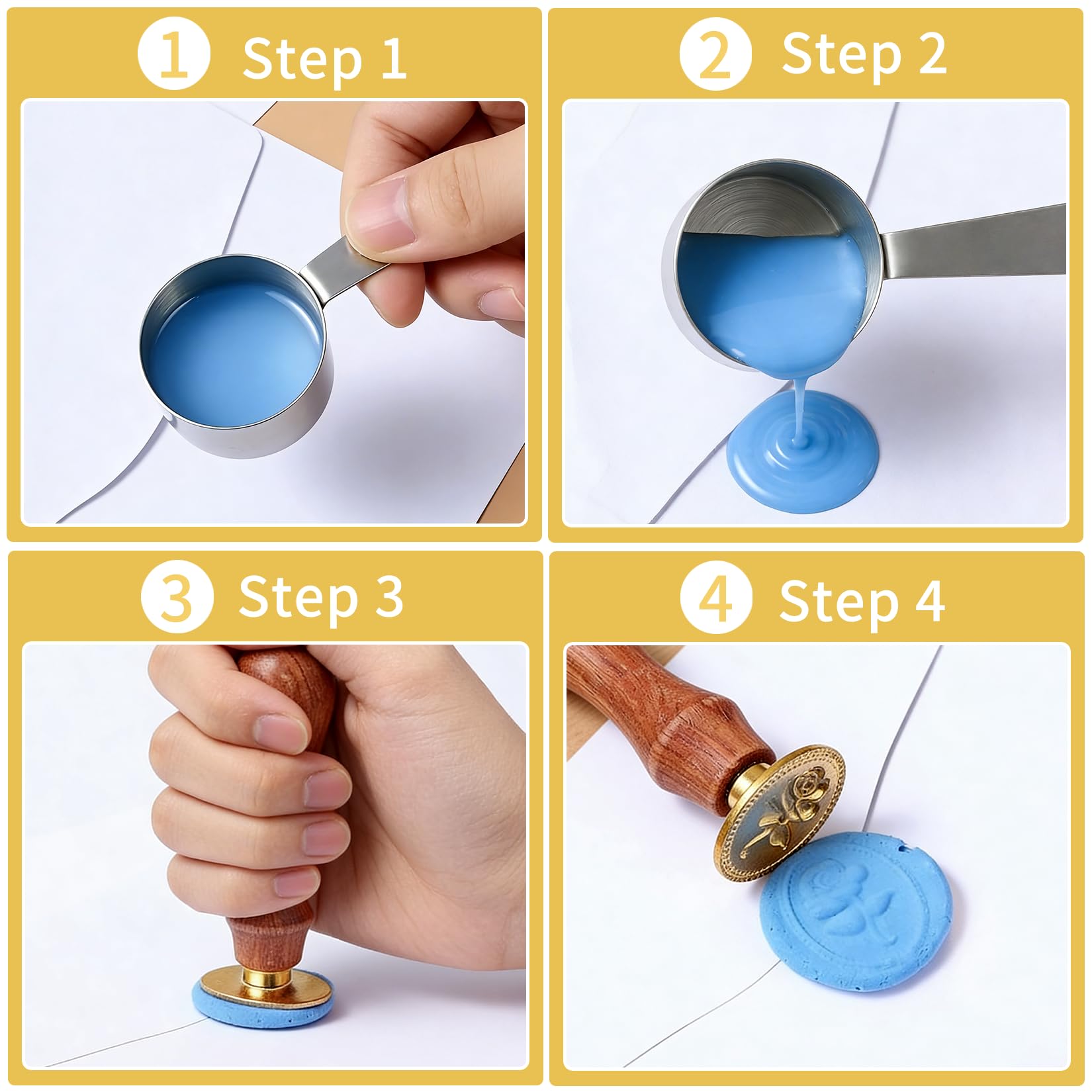 1 Step 1

2 Step 2

3 Step 3

4 Step 4