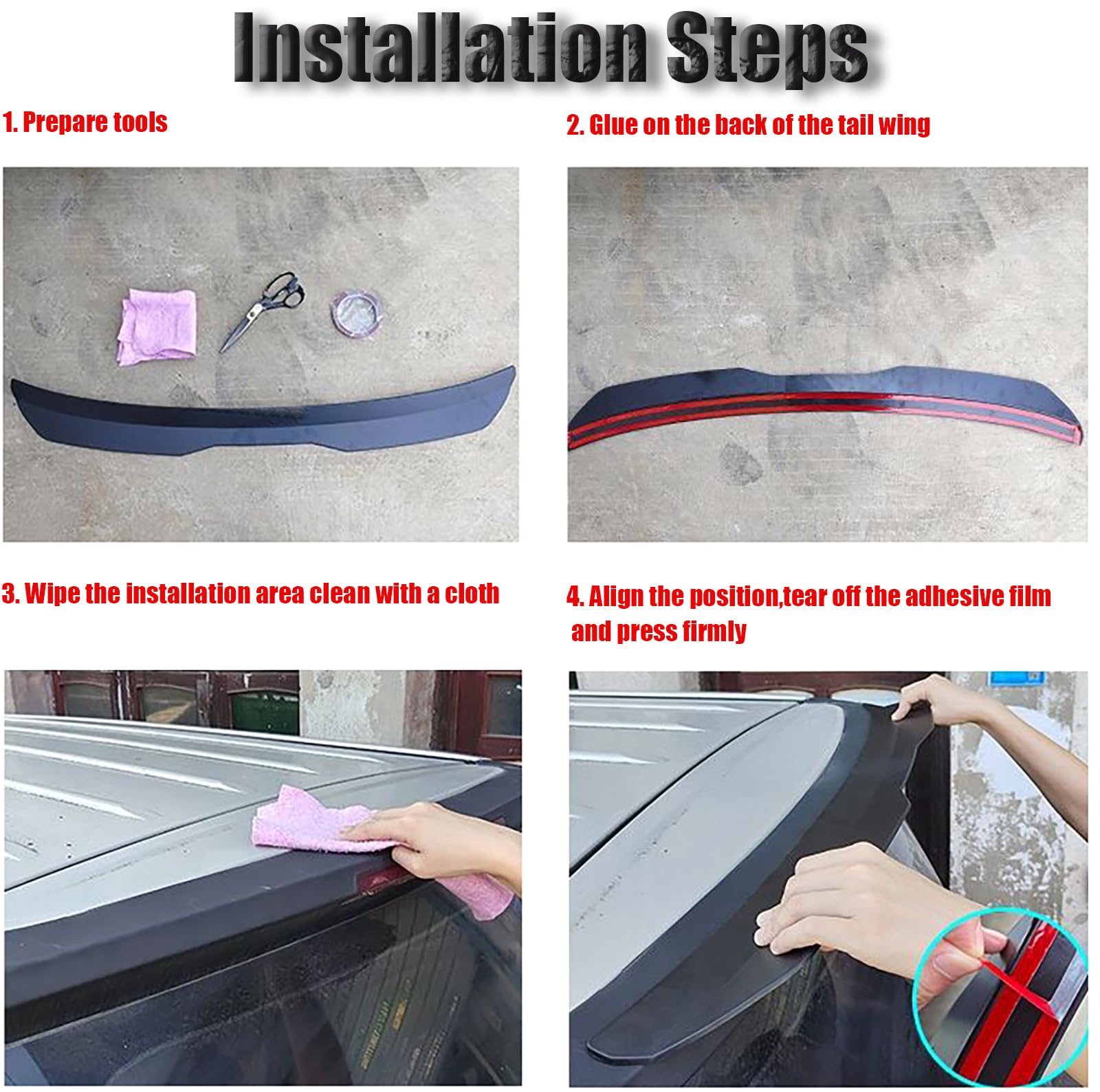 Installation Steps

1. Prepare tools

2. Glue on the back of the tail wing

3. Wipe the installation area clean with a cloth

4. Align the position,tear off the adhesive film and press firmly