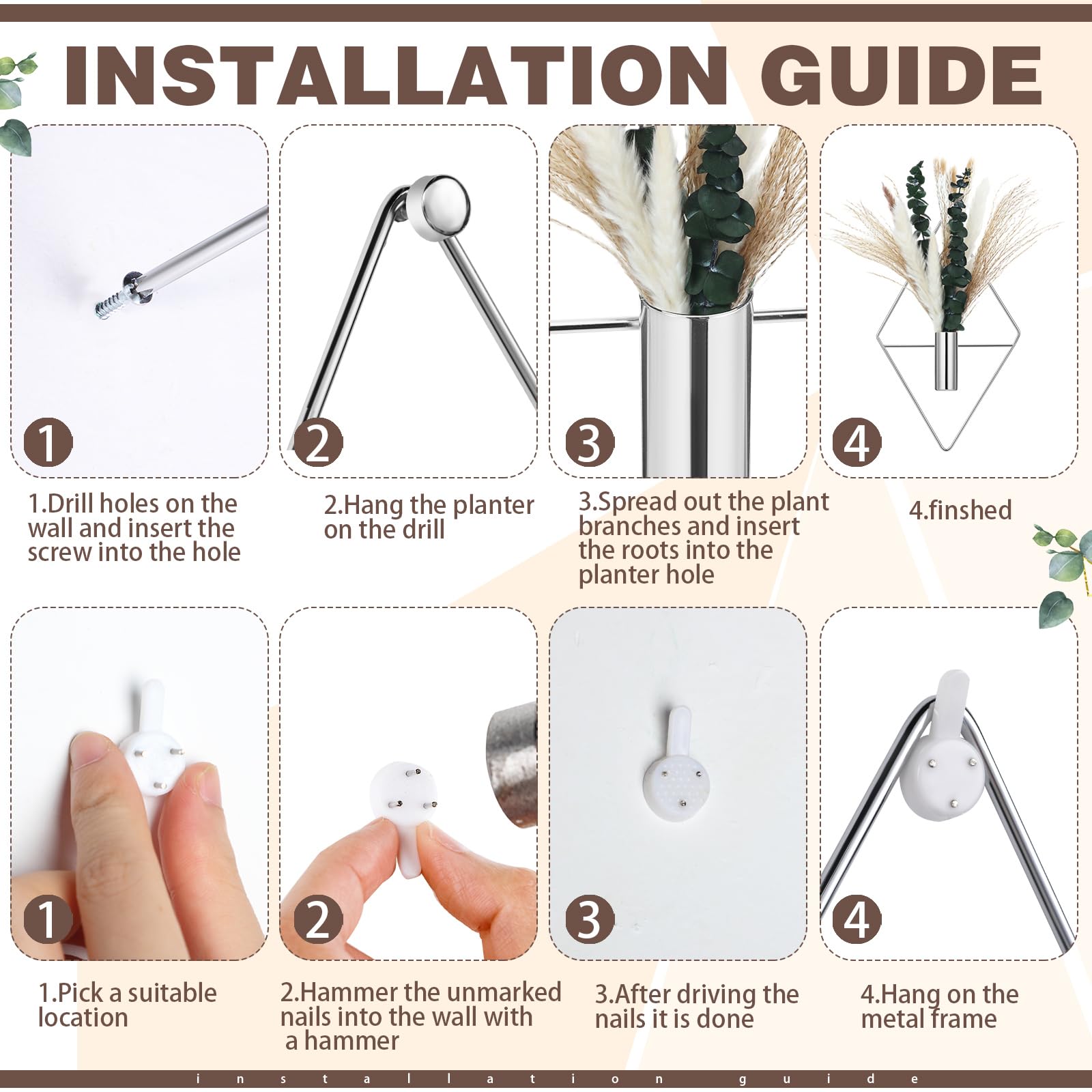 INSTALLATION GUIDE

1

2

3

4

1.Drill holes on the wall and insert the screw into the hole

2.Hang the planter on the drill

3.Spread out the plant branches and insert the roots into the planter hole

4.finshed

1

2

3

4

1.Pick a suitable location

2.Hammer the unmarked nails into the wall with a hammer

3.After driving the nails it is done

4.Hang on the metal frame

installation guide