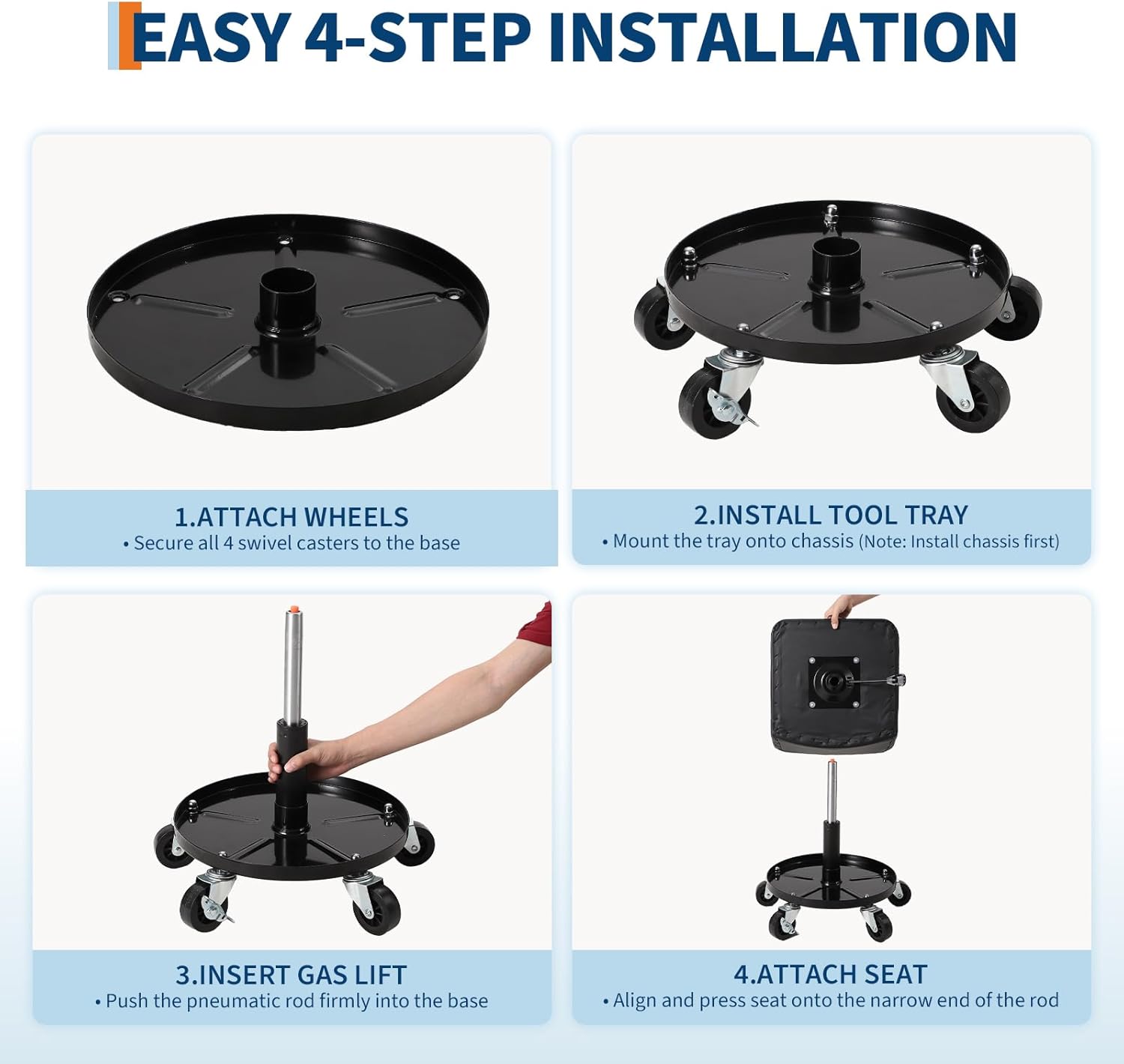 EASY 4-STEP INSTALLATION

1.ATTACH WHEELS
• Secure all 4 swivel casters to the base

2.INSTALL TOOL TRAY
• Mount the tray onto chassis (Note: Install chassis first)

3.INSERT GAS LIFT
• Push the pneumatic rod firmly into the base

4.ATTACH SEAT
• Align and press seat onto the narrow end of the rod