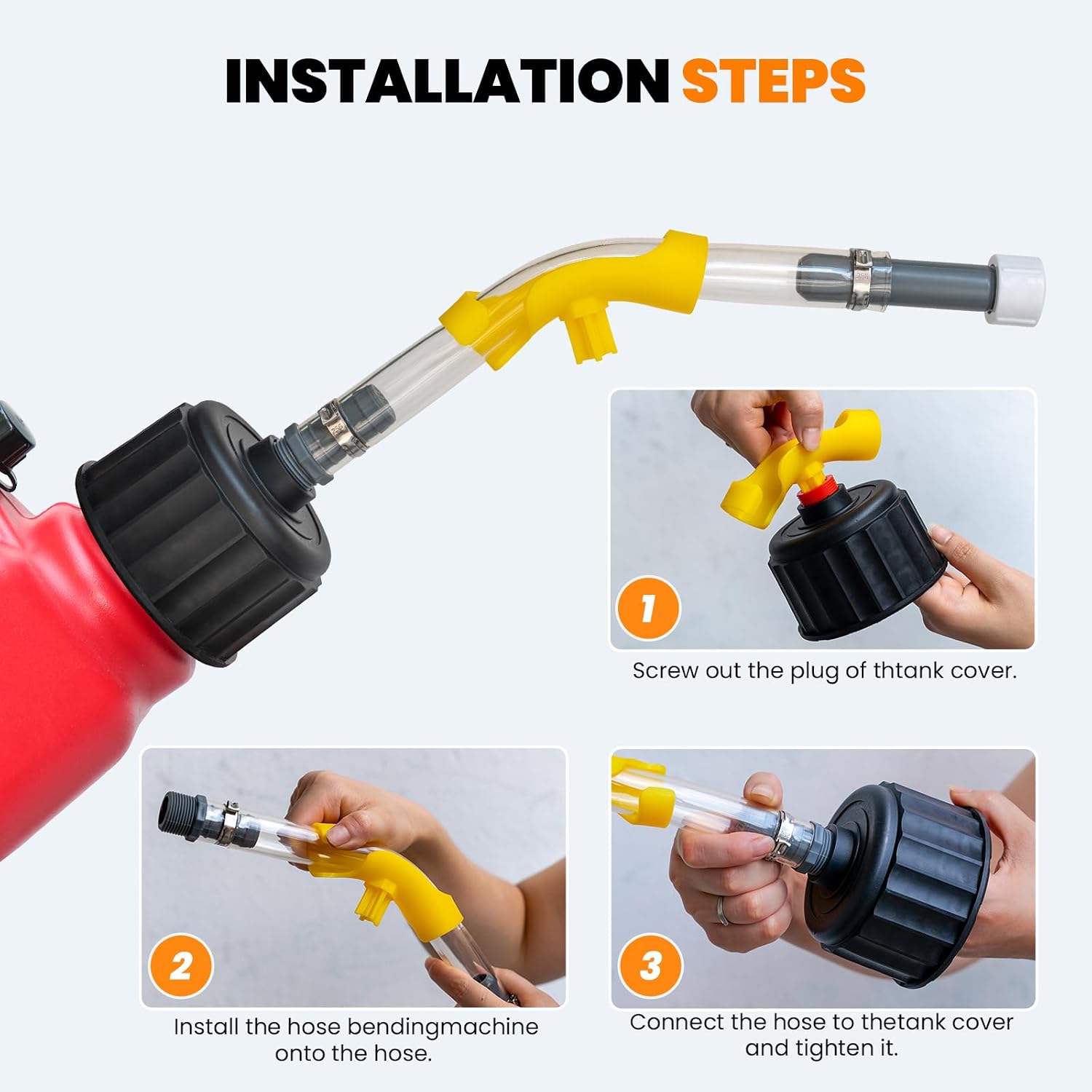 INSTALLATION STEPS

1

Screw out the plug of thtank cover.

2

Install the hose bendingmachine onto the hose.

3

Connect the hose to thetank cover and tighten it.