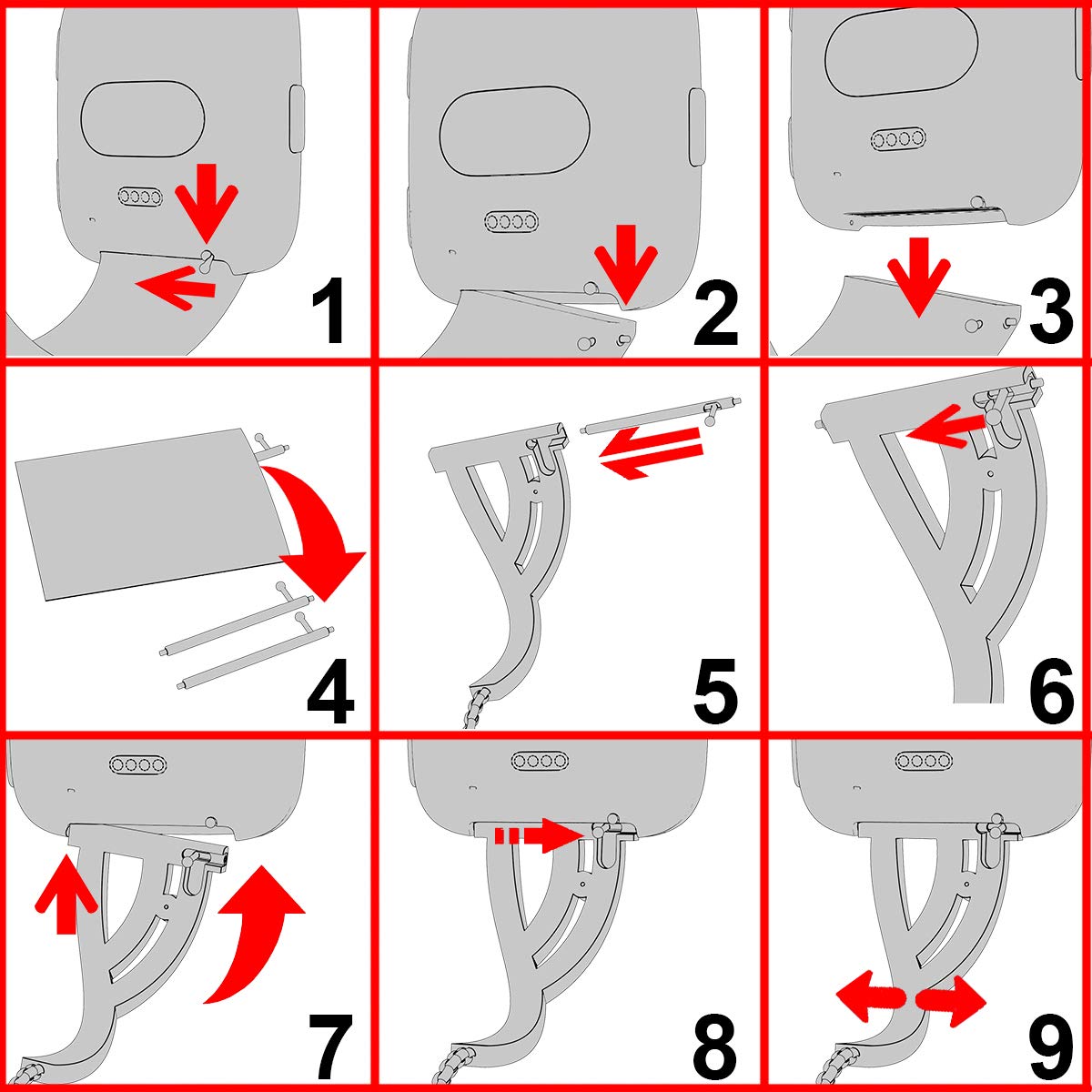 1

2

3

4

5

6

7

8

9