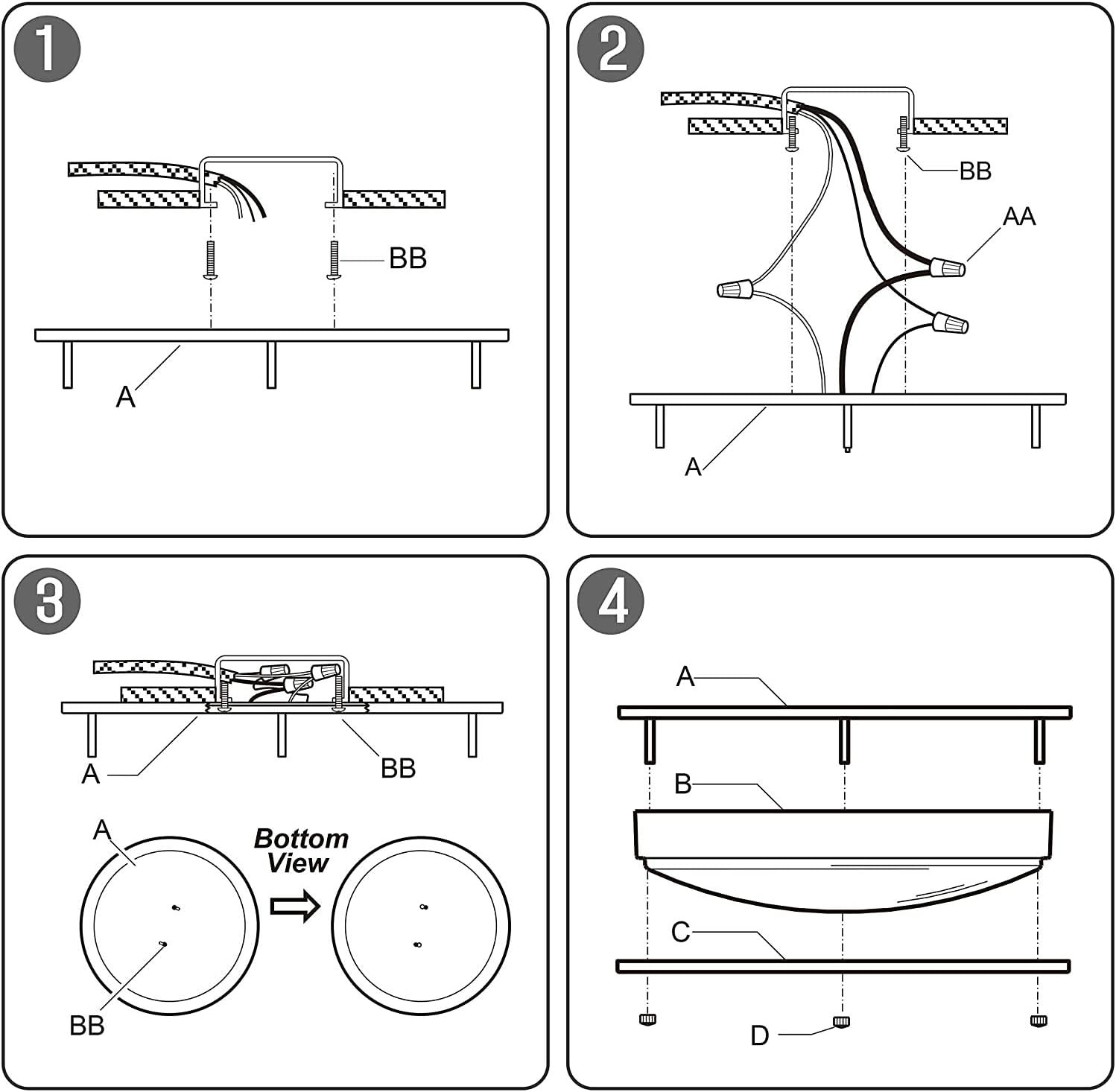 1

BB

A

2

BB

AA

A

3

A

BB

A

Bottom View

BB

4

A

B

C

D