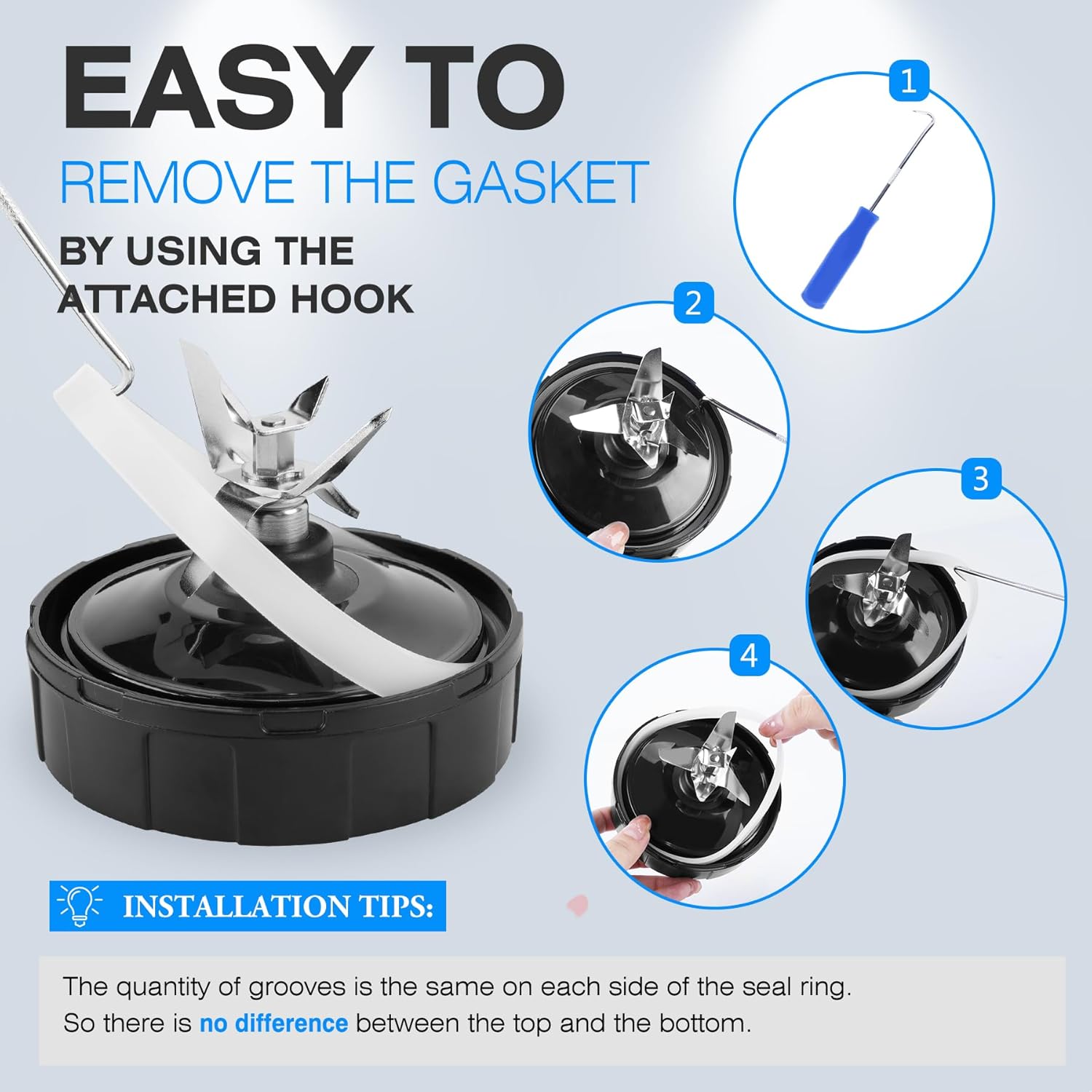 EASY TO
REMOVE THE GASKET
BY USING THE ATTACHED HOOK

1

2

3

4

INSTALLATION TIPS:

The quantity of grooves is the same on each side of the seal ring. So there is no difference between the top and the bottom.