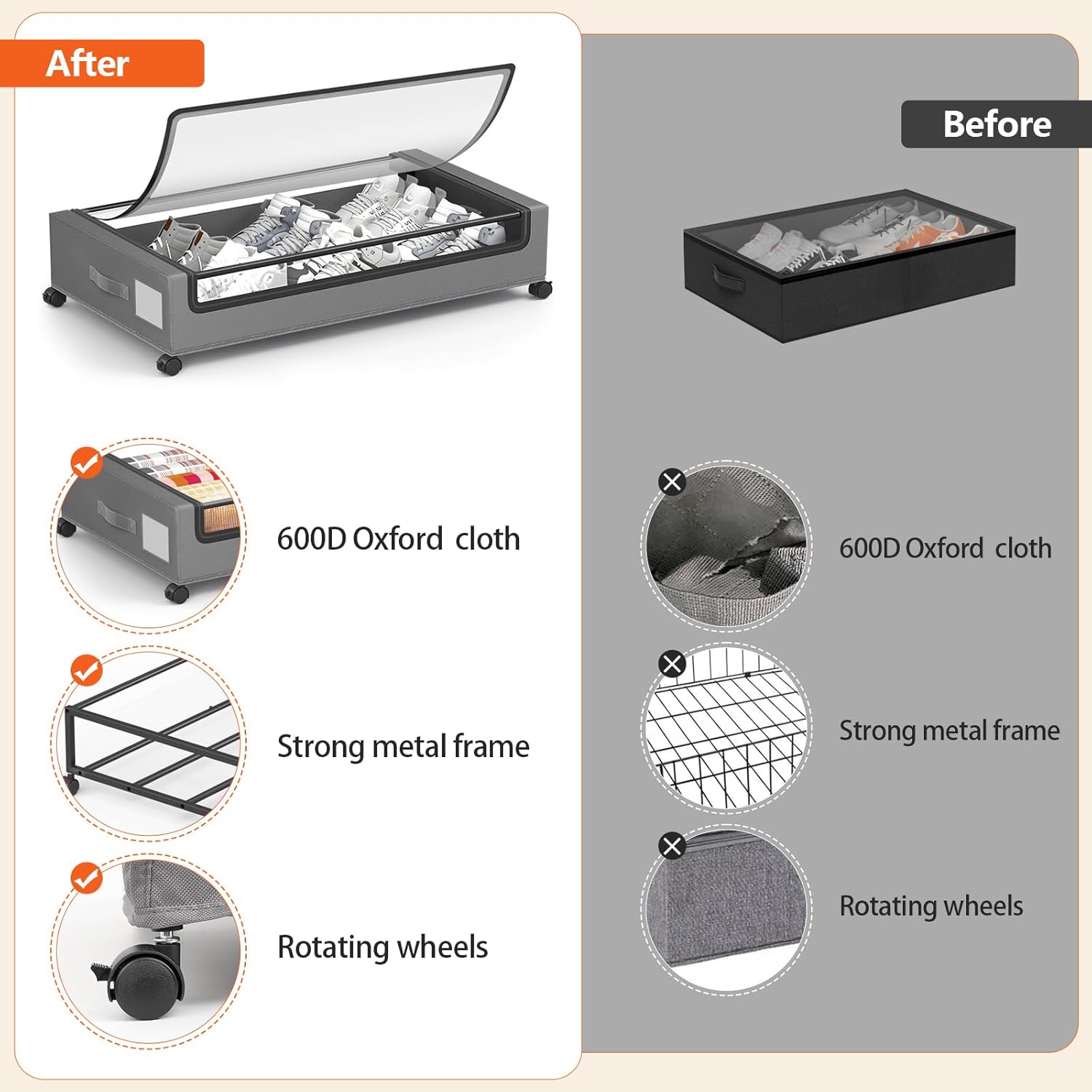 After

600D Oxford cloth

Strong metal frame

Rotating wheels

Before

600D Oxford cloth

Strong metal frame

Rotating wheels