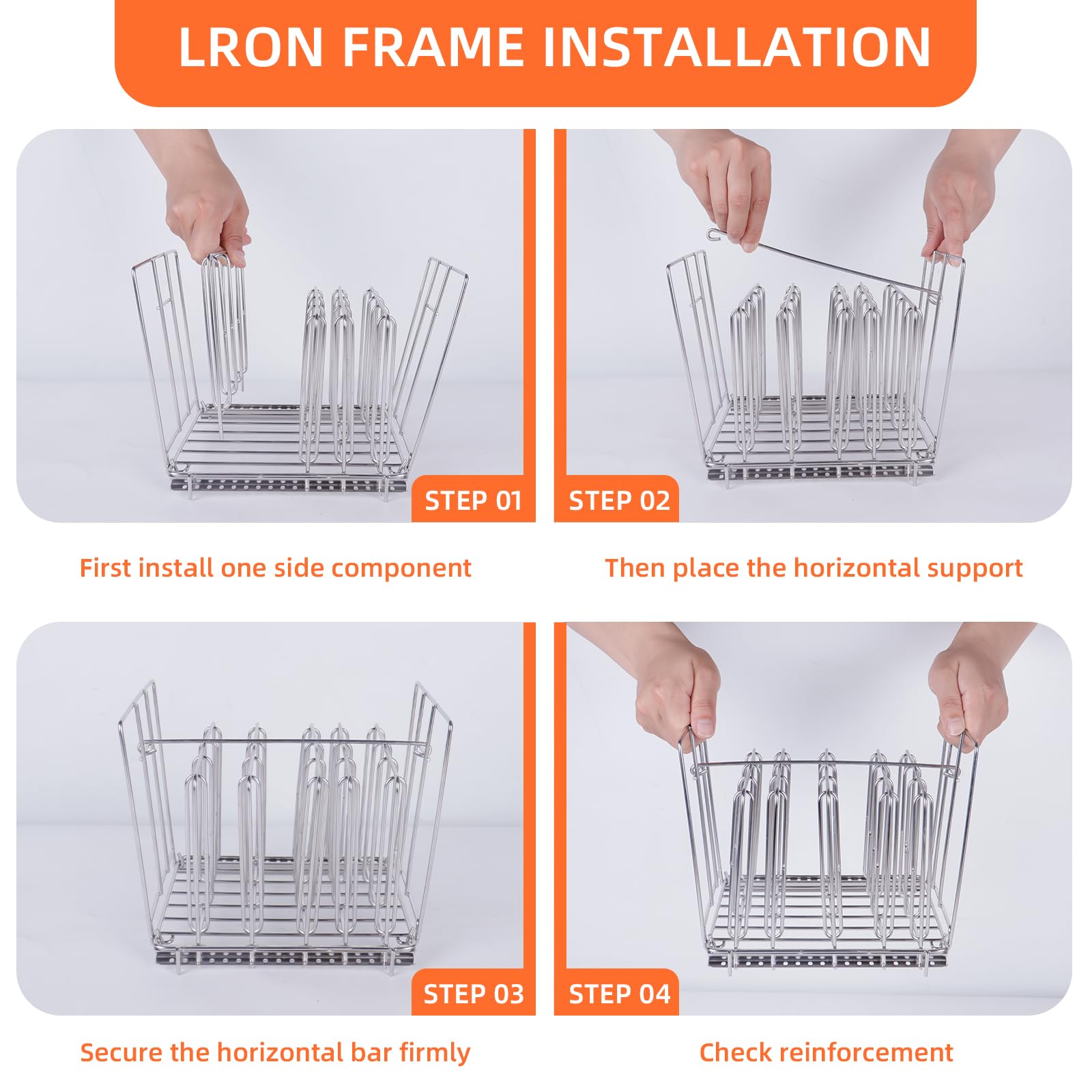 LRON FRAME INSTALLATION

STEP 01

First install one side component

STEP 02

Then place the horizontal support

STEP 03

Secure the horizontal bar firmly

STEP 04

Check reinforcement