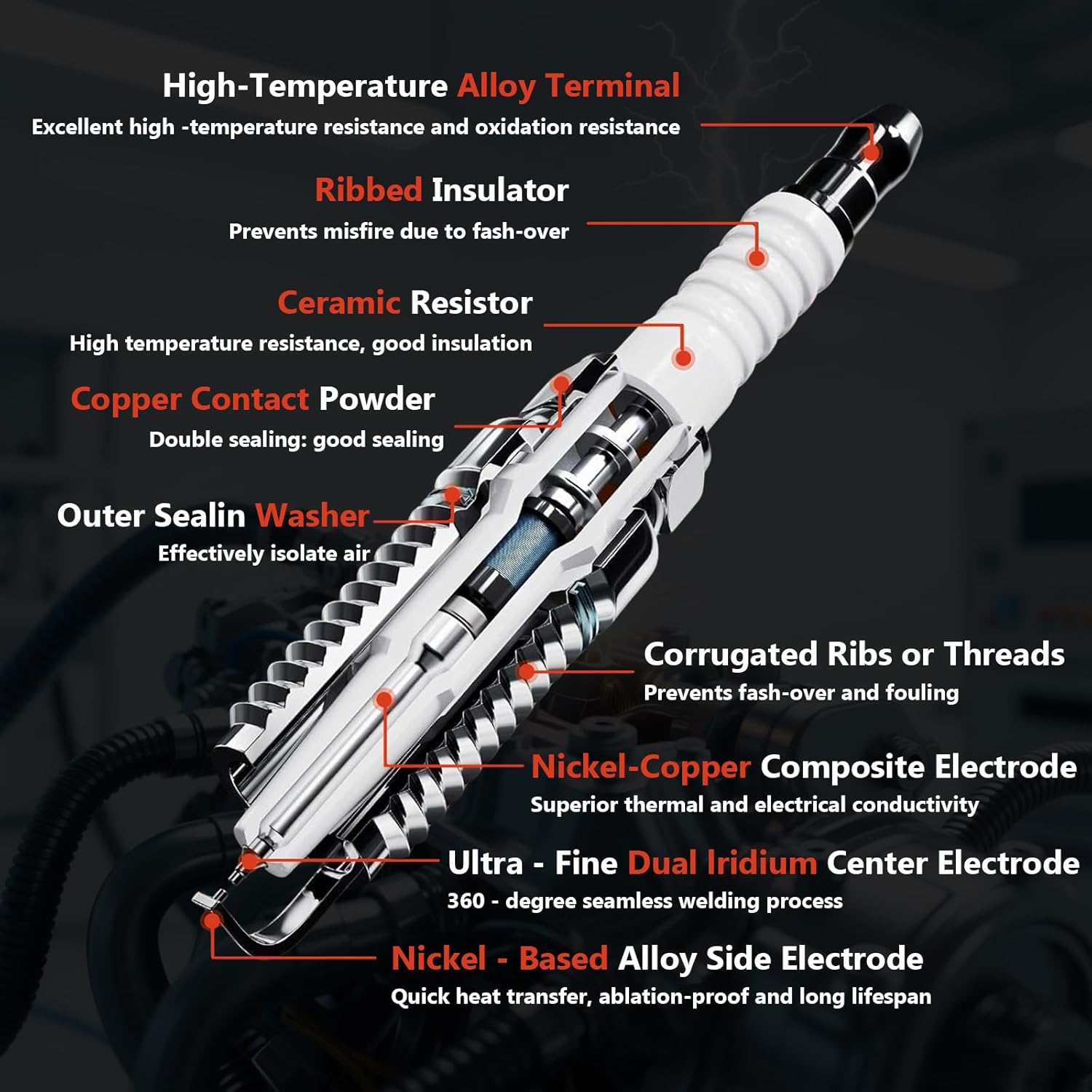 High-Temperature Alloy Terminal
Excellent high -temperature resistance and oxidation resistance

Ribbed Insulator
Prevents misfire due to fash-over

Ceramic Resistor
High temperature resistance, good insulation

Copper Contact Powder
Double sealing: good sealing

Outer Sealin Washer
Effectively isolate air

Corrugated Ribs or Threads
Prevents fash-over and fouling

Nickel-Copper Composite Electrode
Superior thermal and electrical conductivity

Ultra - Fine Dual Iridium Center Electrode
360 - degree seamless welding process

Nickel - Based Alloy Side Electrode
Quick heat transfer, ablation-proof and long lifespan