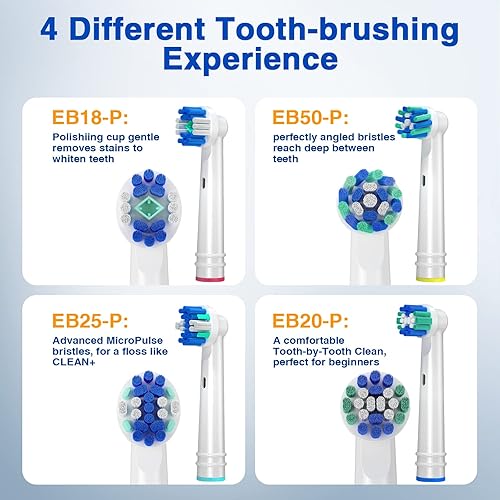 4 Different Tooth-brushing Experience

EB18-P:

Polishiing cup gentle removes stains to whiten teeth

EB50-P:

perfectly angled bristles reach deep between teeth

EB25-P:

Advanced MicroPulse bristles, for a floss like CLEAN+

EB20-P:

A comfortable Tooth-by-Tooth Clean, perfect for beginners