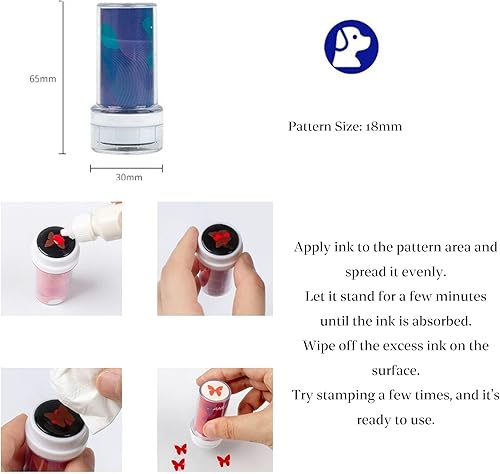 65mm

30mm

Pattern Size: 18mm

Apply ink to the pattern area and spread it evenly.
Let it stand for a few minutes until the ink is absorbed.
Wipe off the excess ink on the surface.
Try stamping a few times, and it's ready to use.