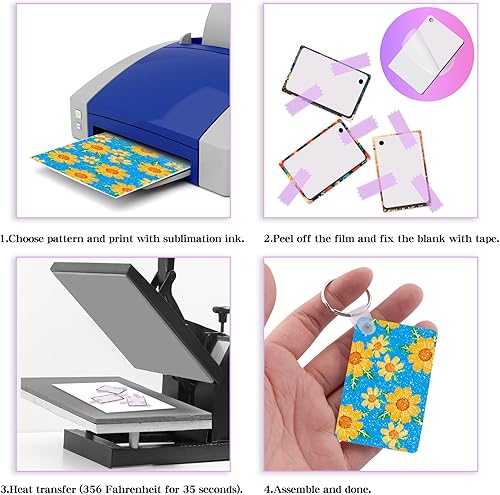 1.Choose pattern and print with sublimation ink.

2.Peel off the film and fix the blank with tape.

3.Heat transfer (356 Fahrenheit for 35 seconds).

4.Assemble and done.