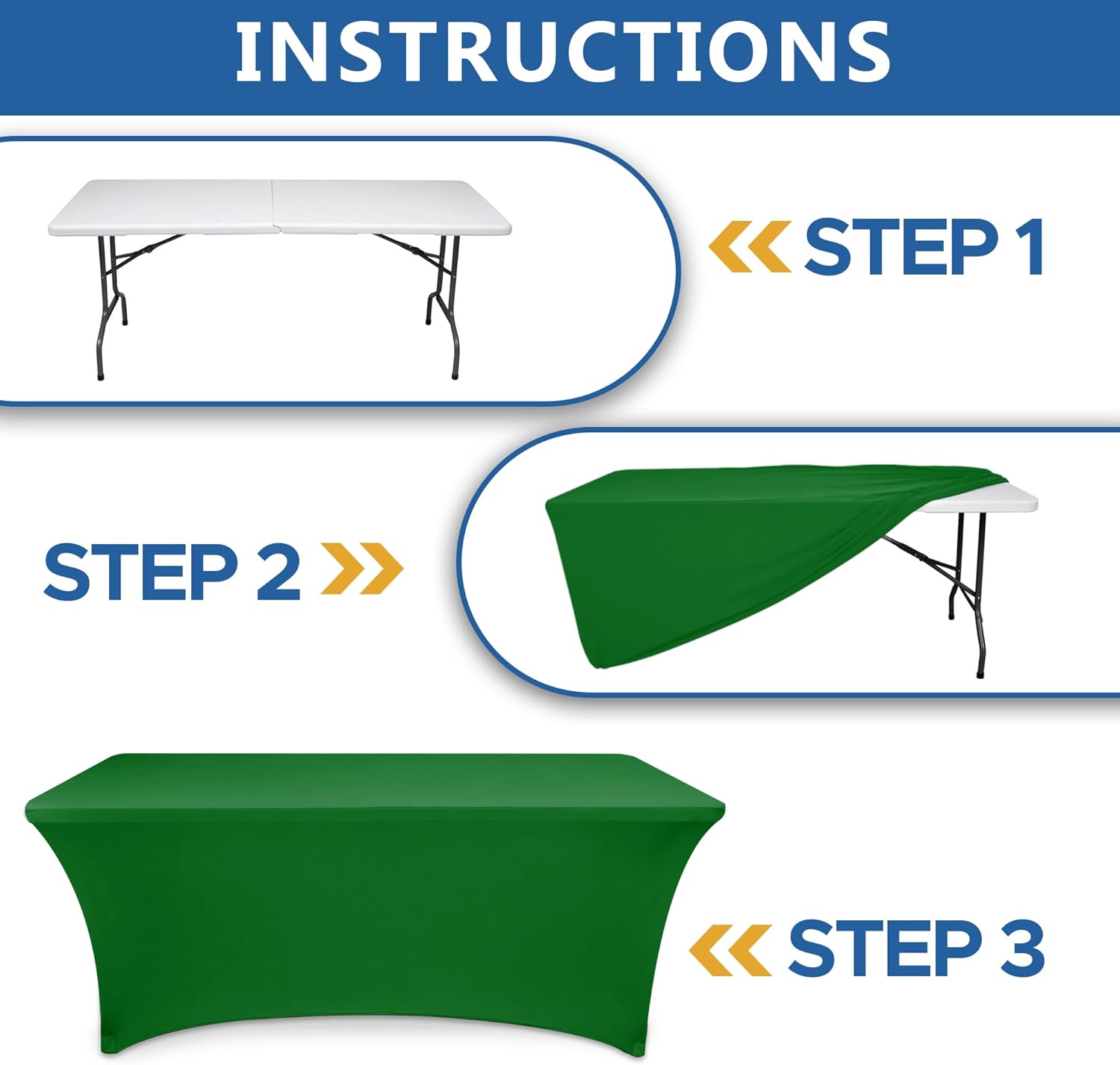 INSTRUCTIONS

STEP 1

STEP 2

STEP 3