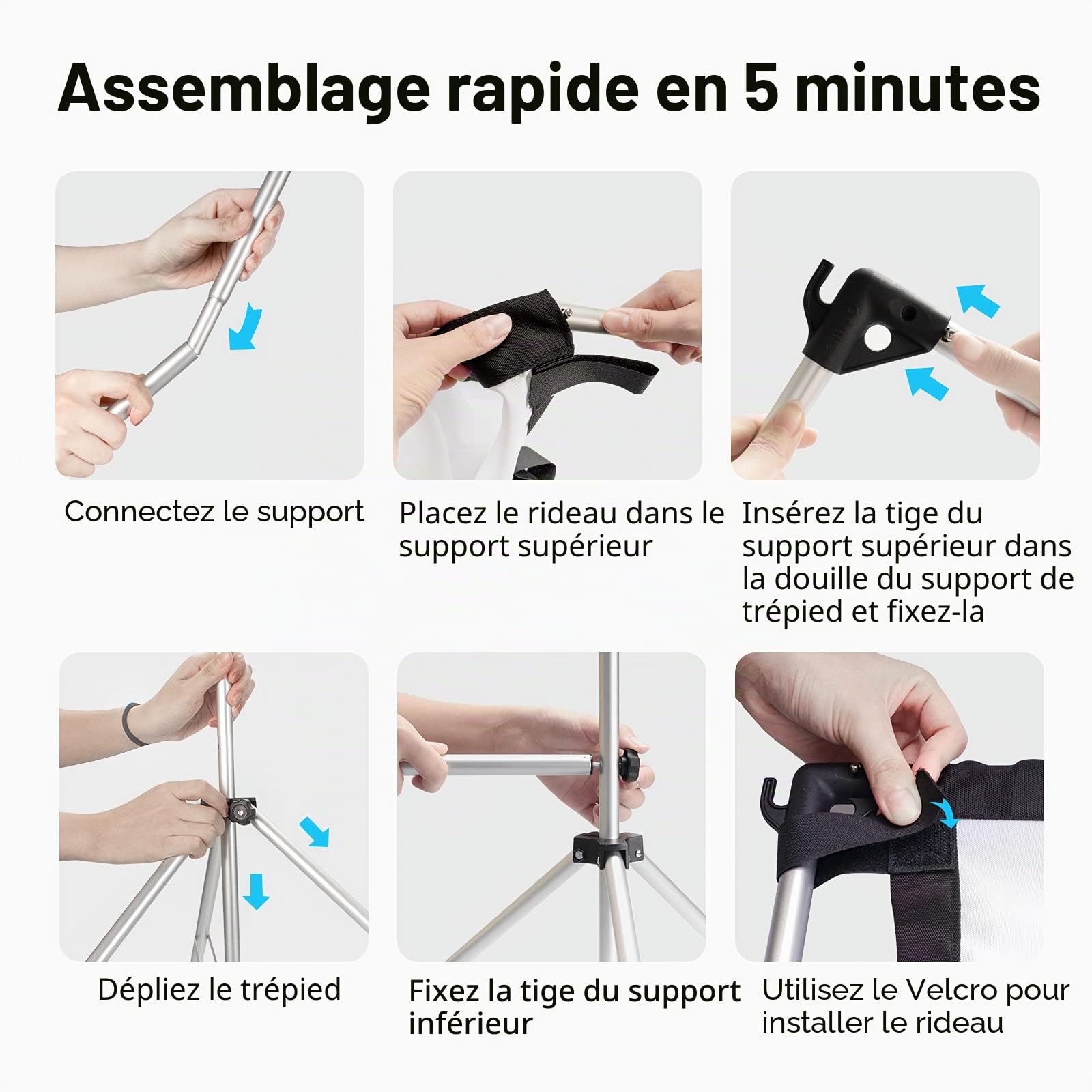 Assemblage rapide en 5 minutes

Connectez le support

Placez le rideau dans le support supérieur

Insérez la tige du support supérieur dans la douille du support de trépied et fixez-la

Dépliez le trépied

Fixez la tige du support inférieur

Utilisez le Velcro pour installer le rideau