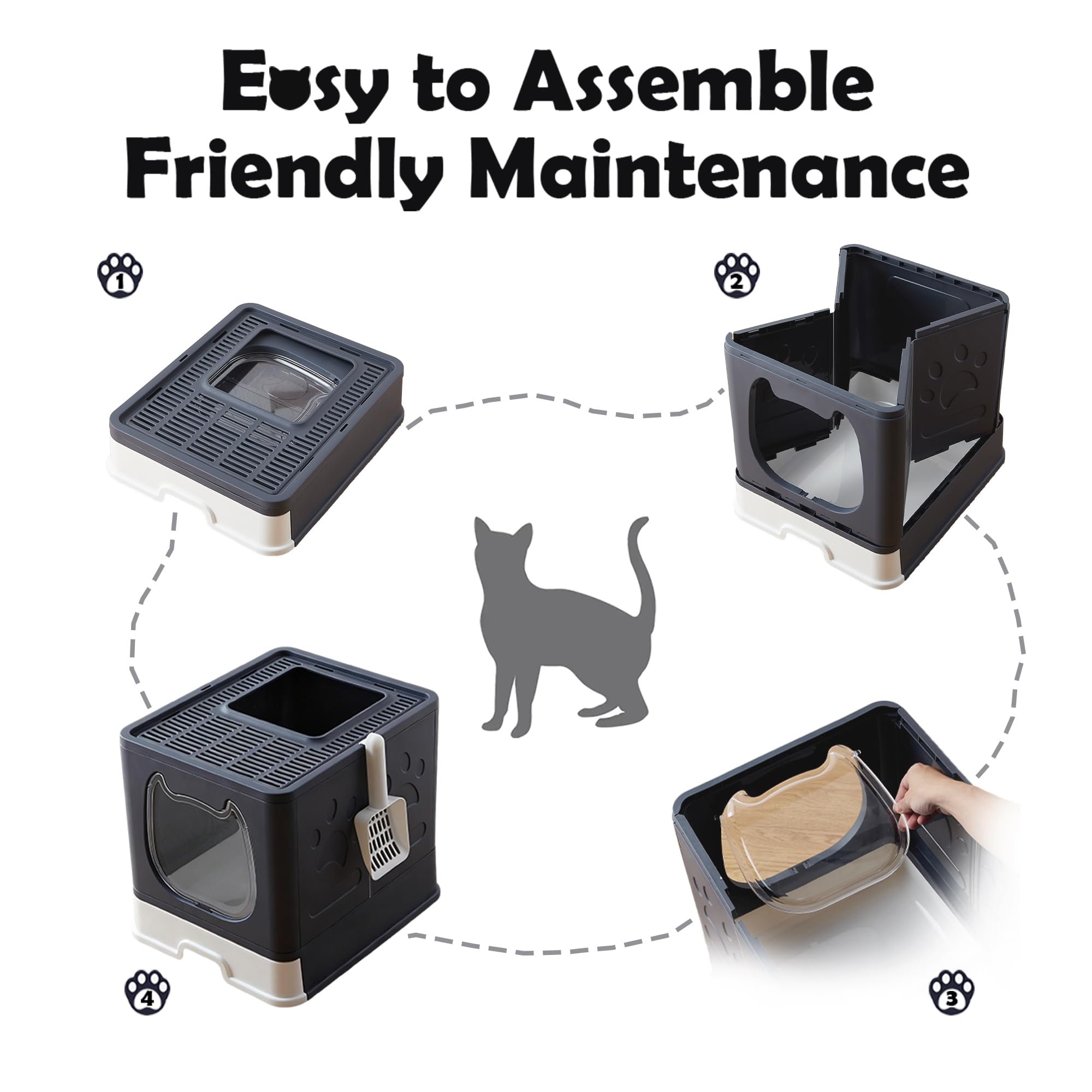 Easy to Assemble
Friendly Maintenance

1

2

4

3