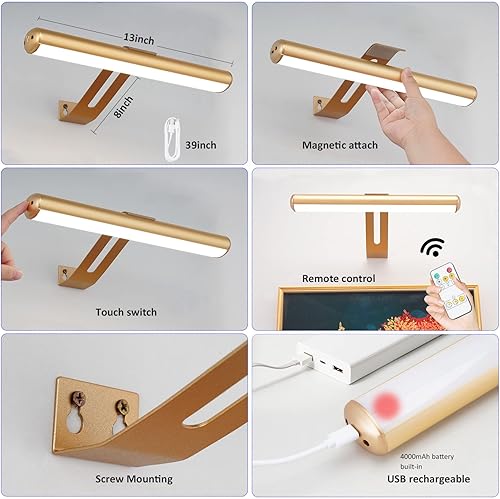 13inch

8inch

39inch

Magnetic attach

Touch switch

Remote control

Screw Mounting

4000mAh battery built-in

USB rechargeable