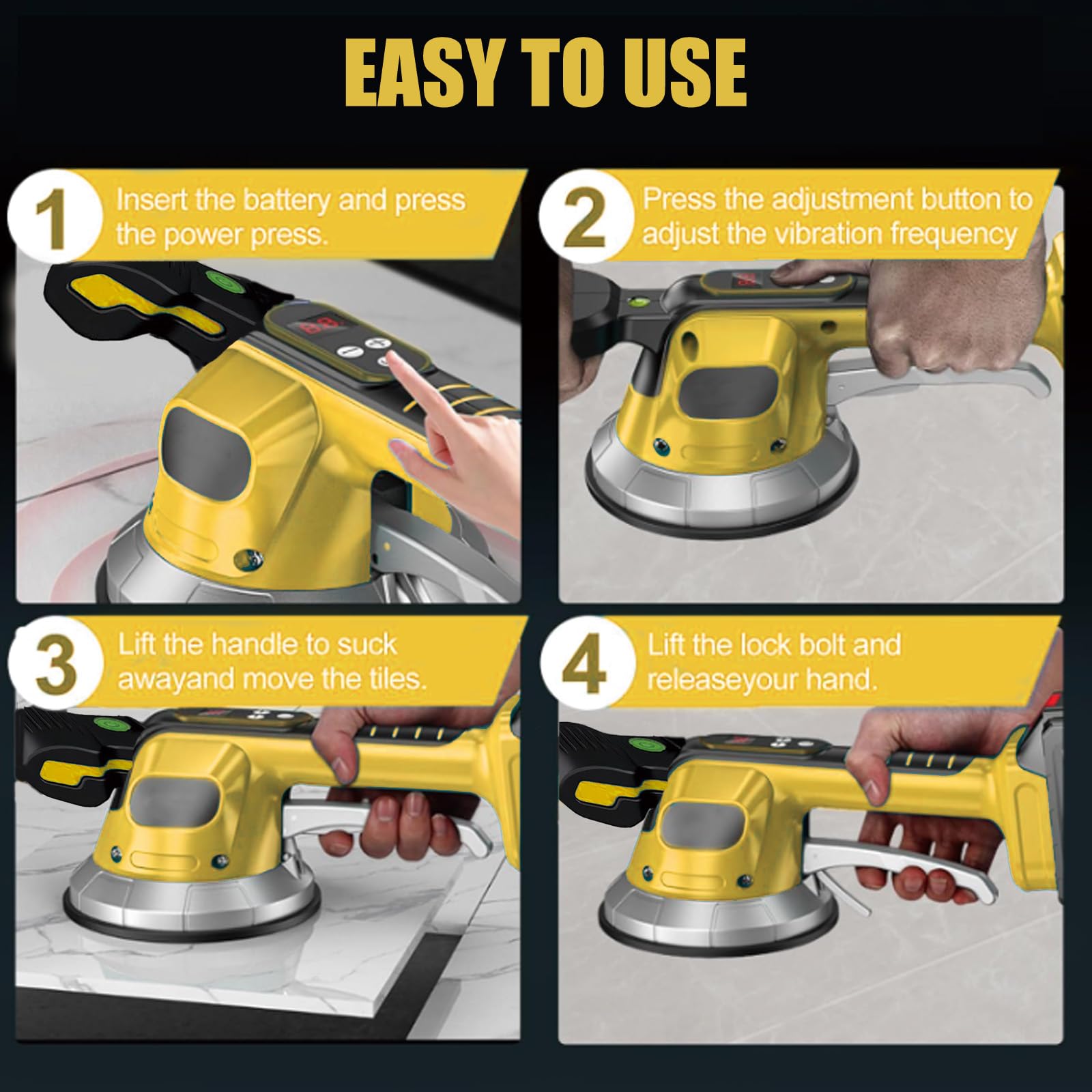 EASY TO USE

1 Insert the battery and press the power press.

2 Press the adjustment button to adjust the vibration frequency

3 Lift the handle to suck awayand move the tiles.

4 Lift the lock bolt and releaseyour hand.