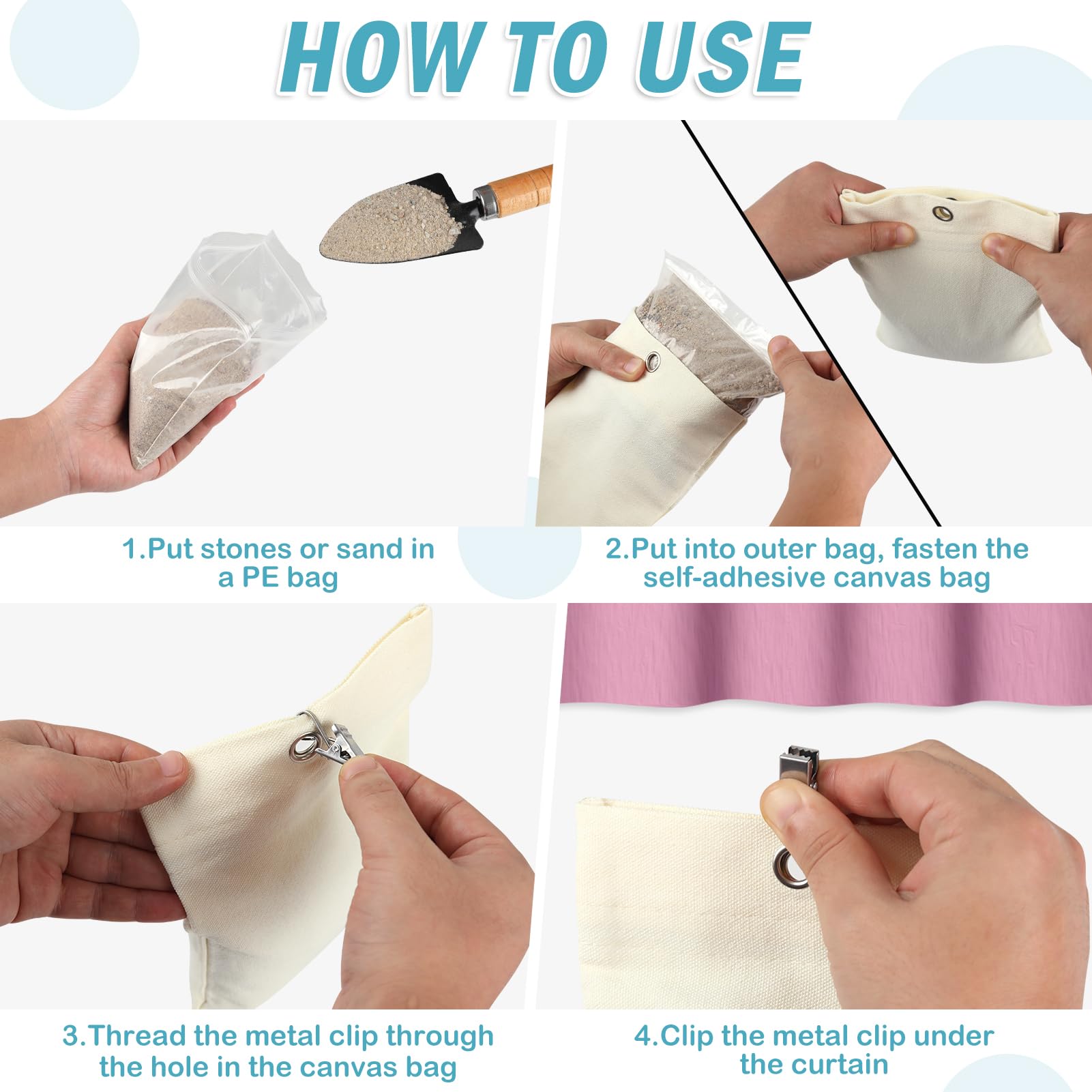 HOW TO USE

1.Put stones or sand in a PE bag

2.Put into outer bag, fasten the self-adhesive canvas bag

3.Thread the metal clip through the hole in the canvas bag

4.Clip the metal clip under the curtain