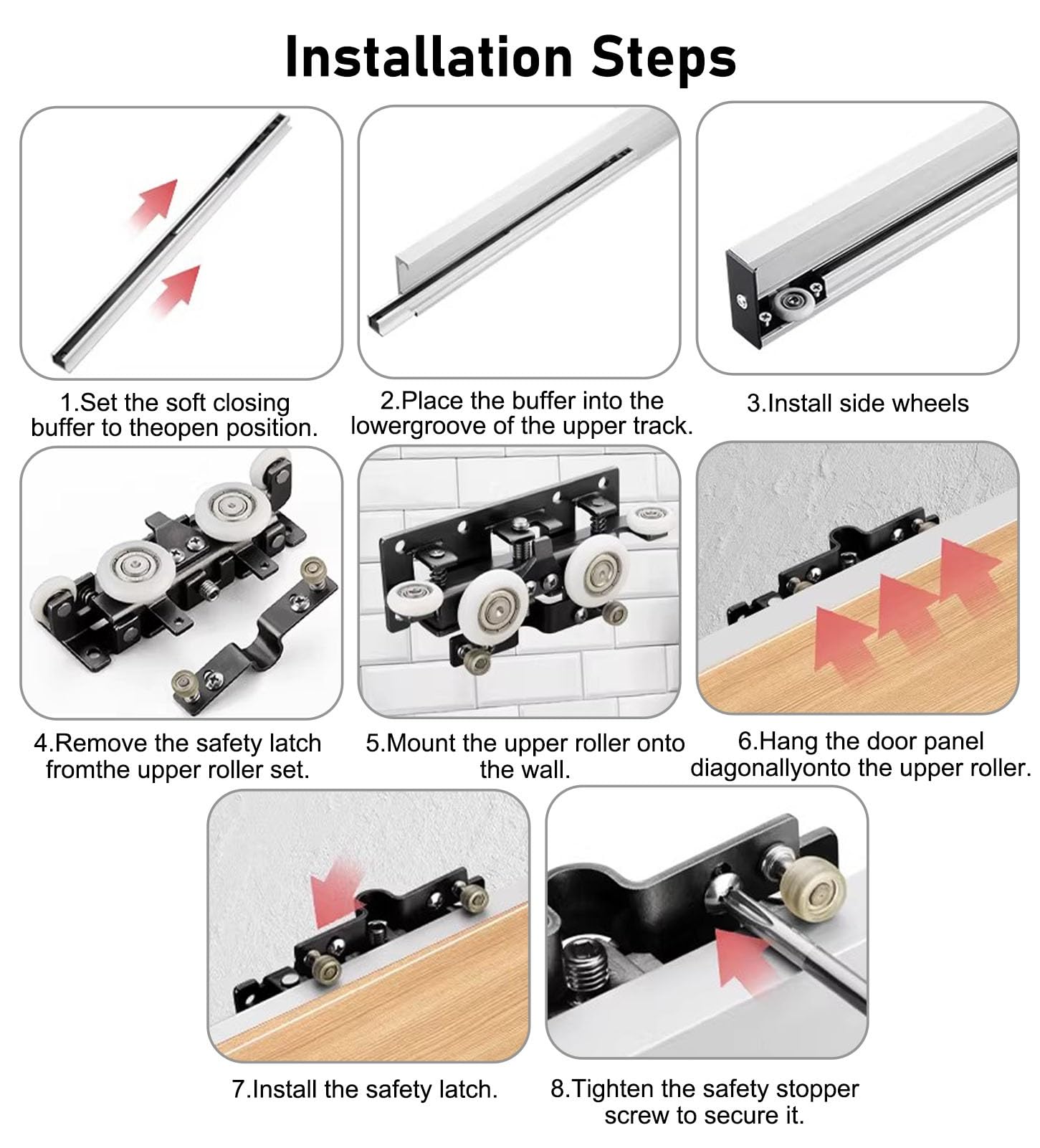 Installation Steps

1.Set the soft closing buffer to theopen position.

2.Place the buffer into the lowergroove of the upper track.

3.Install side wheels

4.Remove the safety latch fromthe upper roller set.

5.Mount the upper roller onto the wall.

6.Hang the door panel diagonallyonto the upper roller.

7.Install the safety latch.

8.Tighten the safety stopper screw to secure it.