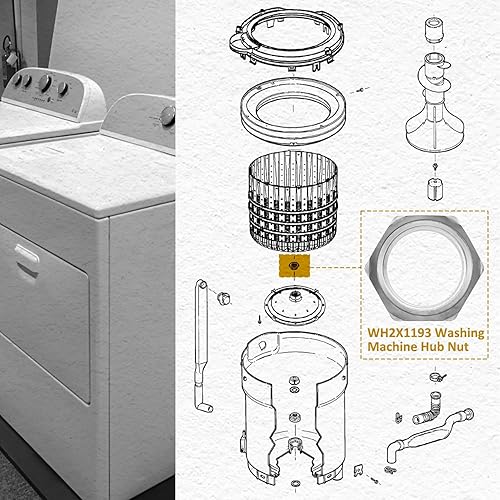 WH2X1193 Washing Machine Hub Nut