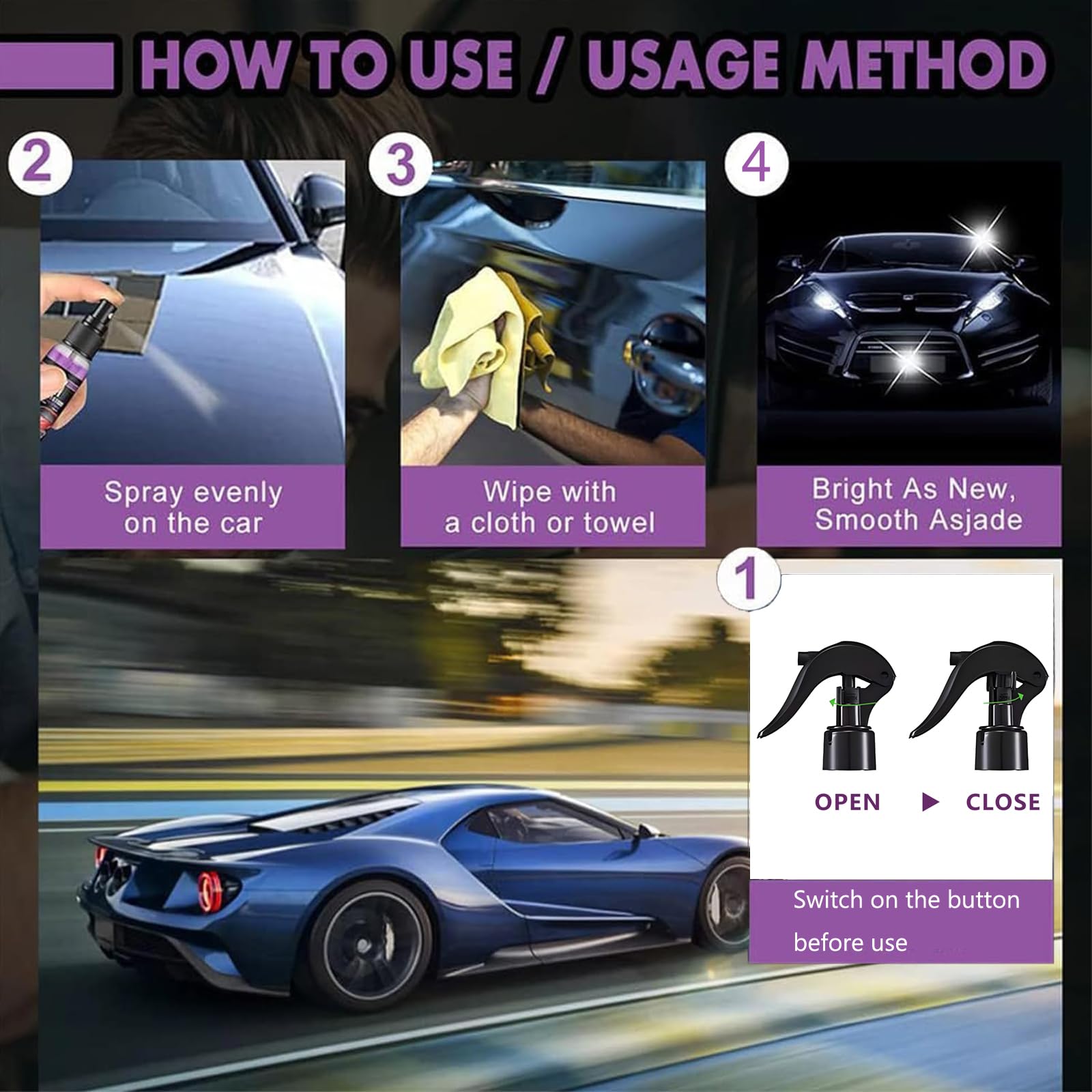 HOW TO USE / USAGE METHOD

2

Spray evenly on the car

3

Wipe with a cloth or towel

4

Bright As New, Smooth Asjade

1

OPEN ▶ CLOSE

Switch on the button before use