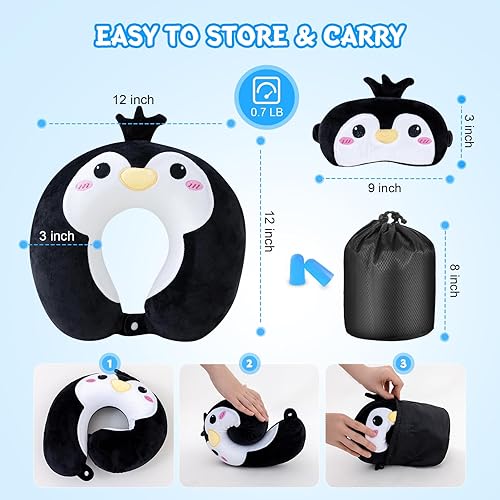 EASY TO STORE & CARRY

12 inch

0.7 LB

3 inch

9 inch

3 inch

12 inch

8 inch

1

2

3