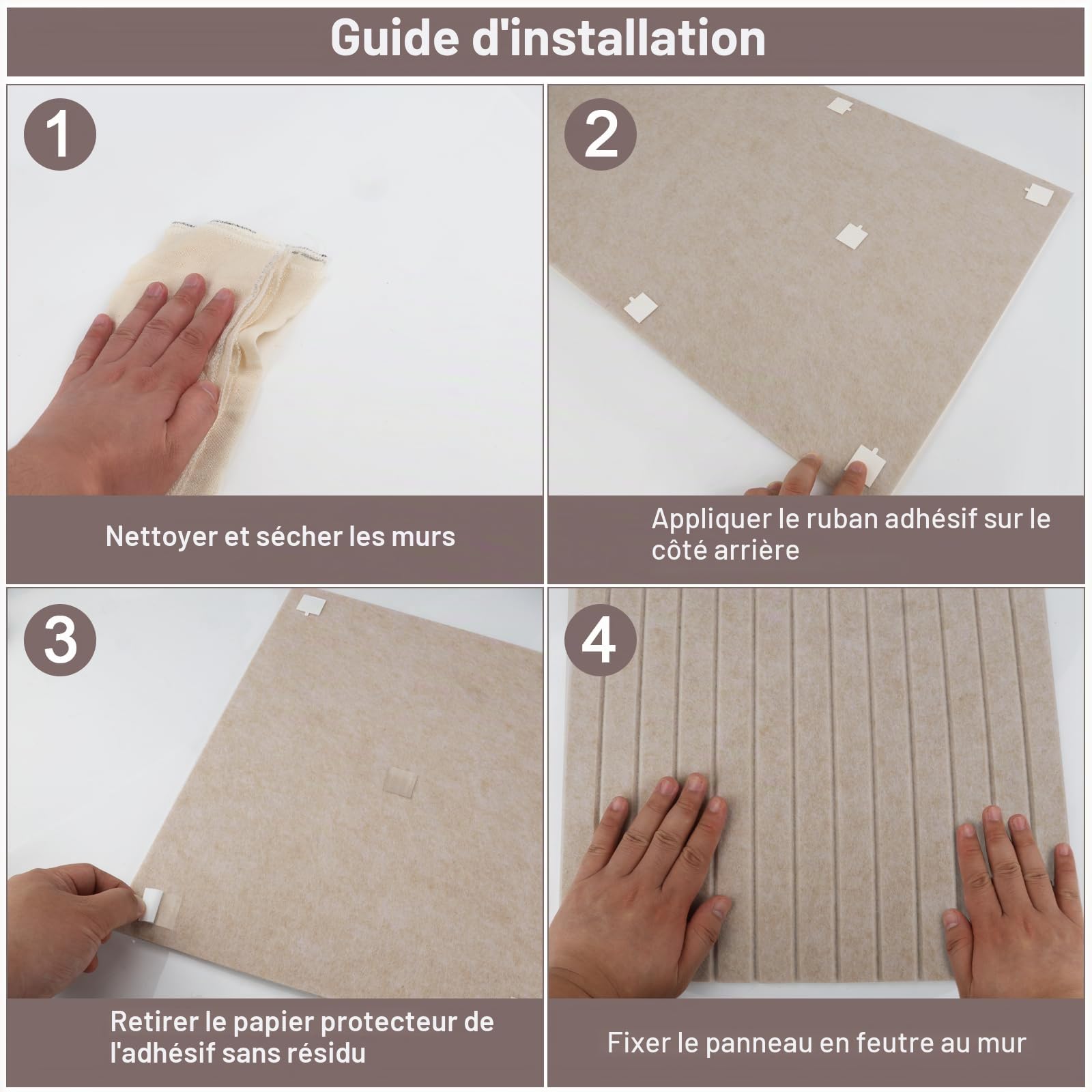 Guide d'installation

1

Nettoyer et sécher les murs

2

Appliquer le ruban adhésif sur le côté arrière

3

Retirer le papier protecteur de l'adhésif sans résidu

4

Fixer le panneau en feutre au mur