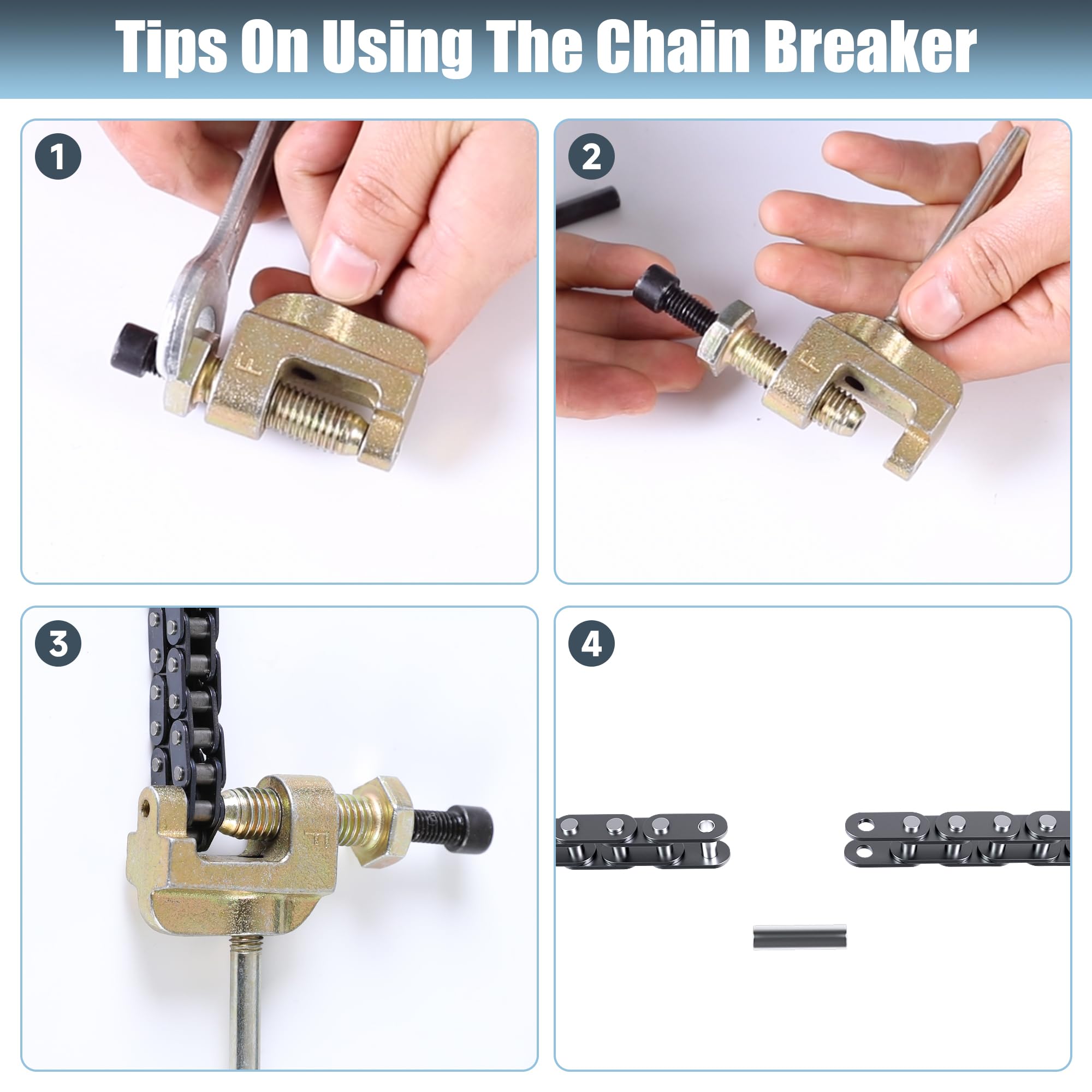 Tips On Using The Chain Breaker

1

F

2

F

3

F

4