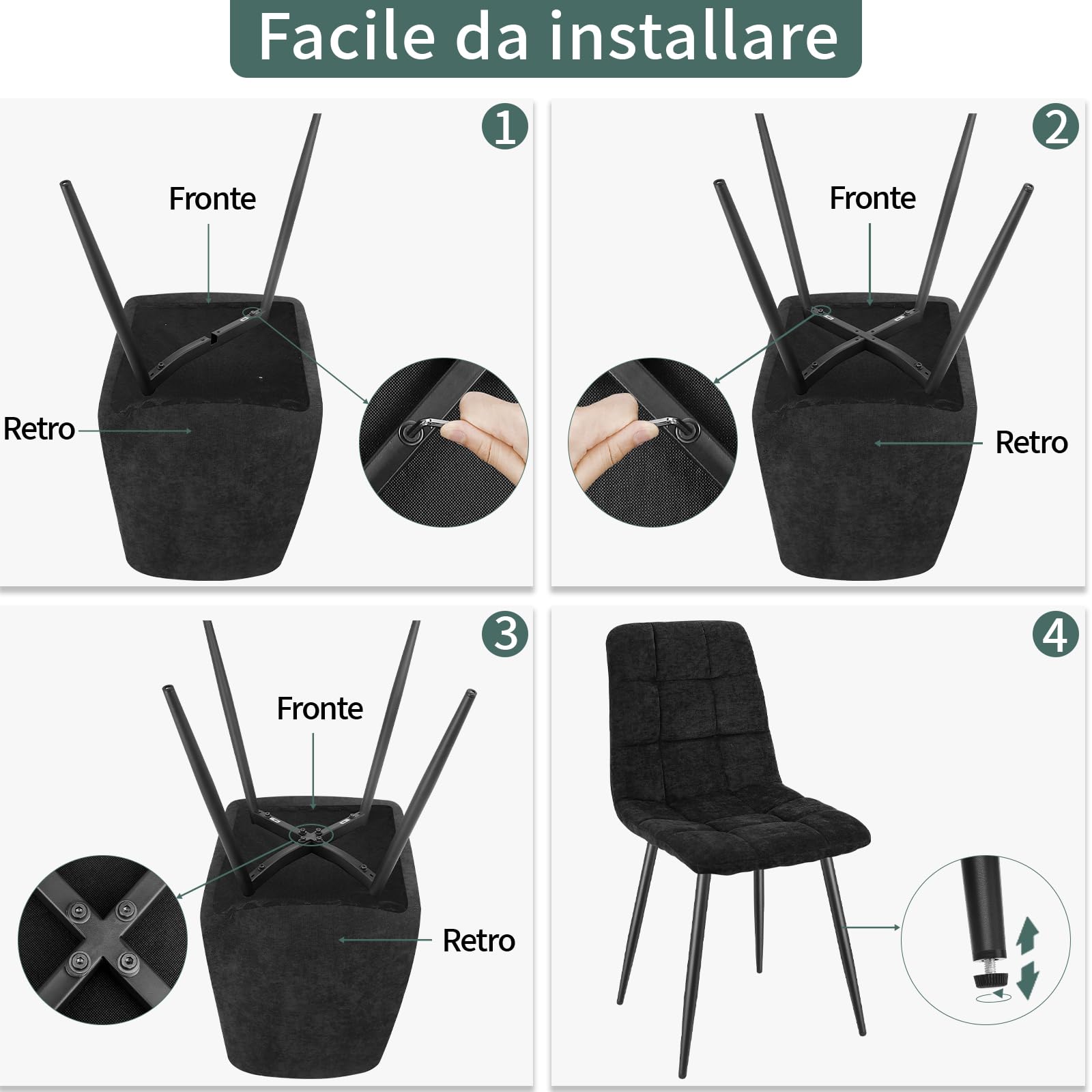 Facile da installare

1

Fronte

Retro

2

Fronte

Retro

3

Fronte

Retro

4