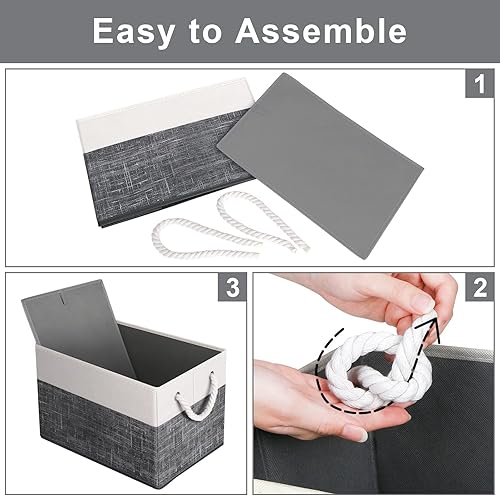 Easy to Assemble

1

3

2