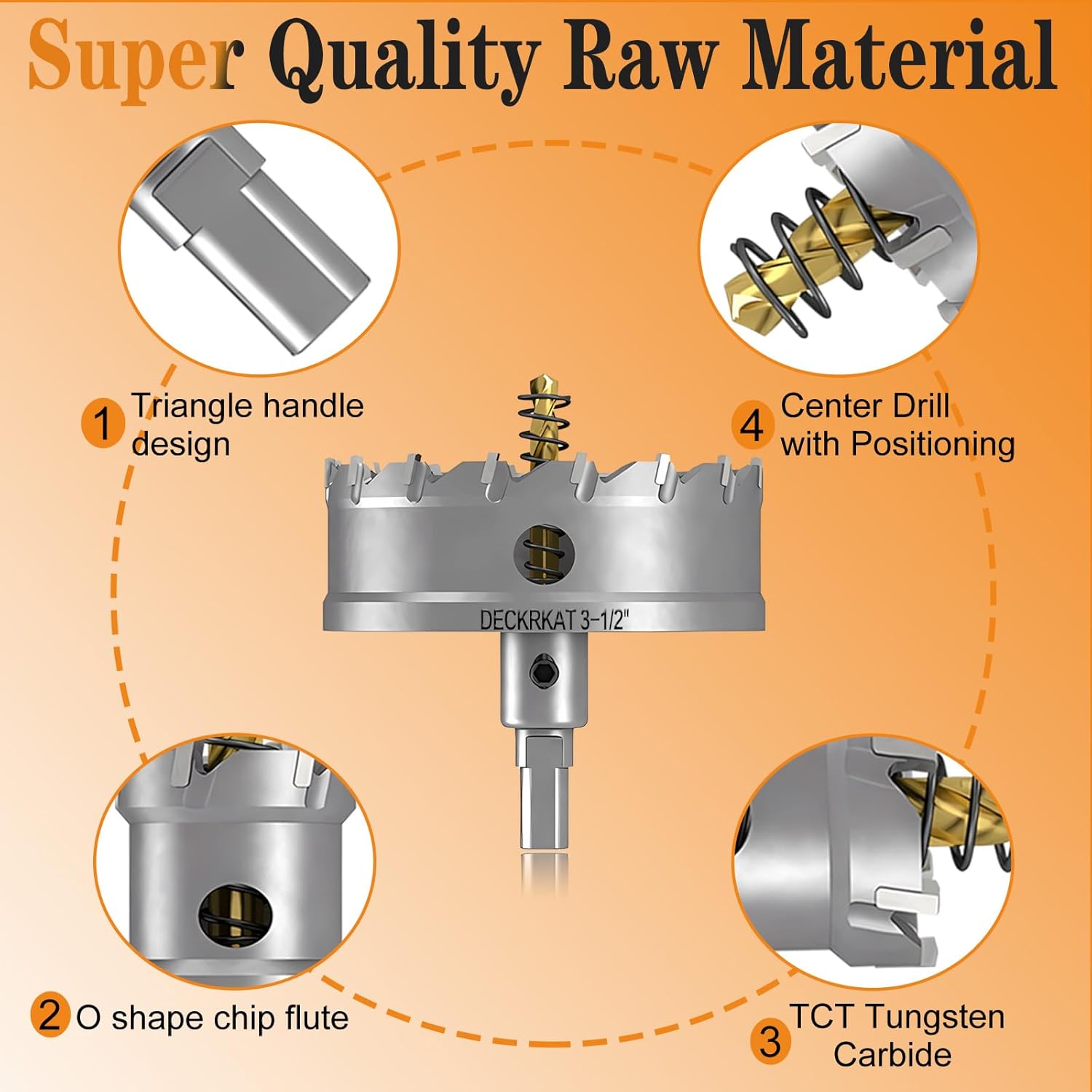 Super Quality Raw Material

1 Triangle handle design

4 Center Drill with Positioning

DECKRKAT 3-1/2"

2 O shape chip flute

3 TCT Tungsten Carbide