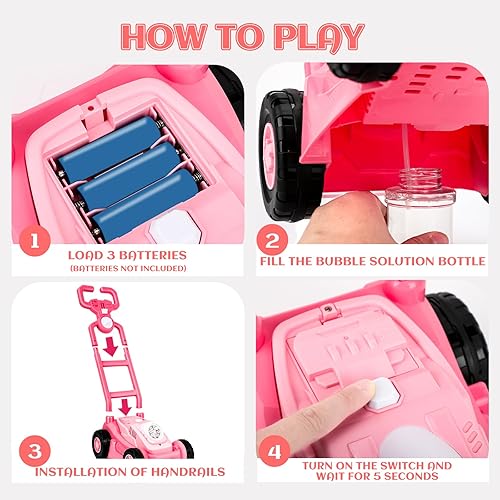 HOW TO PLAY

1
LOAD 3 BATTERIES
(BATTERIES NOT INCLUDED)

2
FILL THE BUBBLE SOLUTION BOTTLE

3
INSTALLATION OF HANDRAILS

4
TURN ON THE SWITCH AND WAIT FOR 5 SECONDS