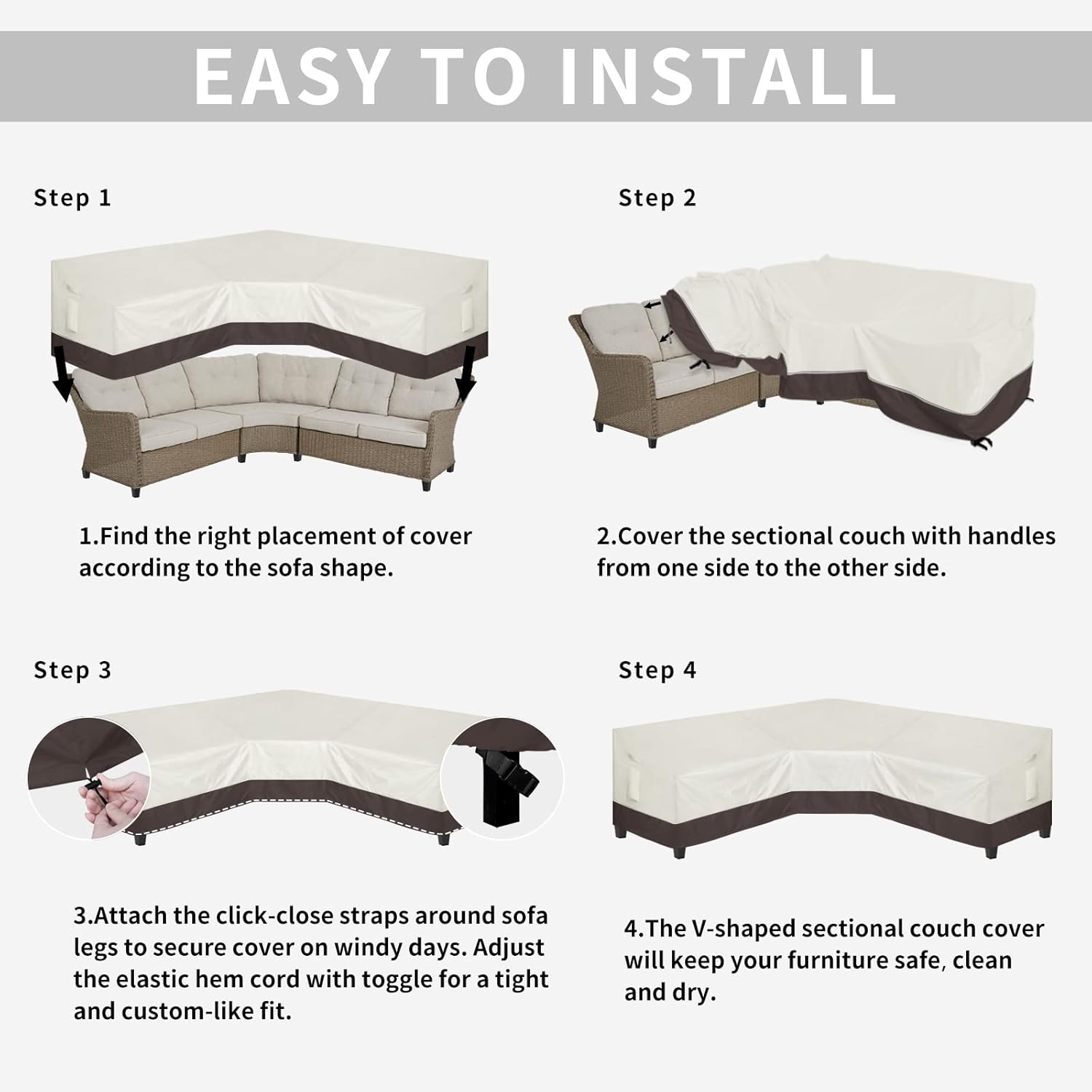 EASY TO INSTALL

Step 1

1.Find the right placement of cover according to the sofa shape.

Step 2

2.Cover the sectional couch with handles from one side to the other side.

Step 3

3.Attach the click-close straps around sofa legs to secure cover on windy days. Adjust the elastic hem cord with toggle for a tight and custom-like fit.

Step 4

4.The V-shaped sectional couch cover will keep your furniture safe, clean and dry.