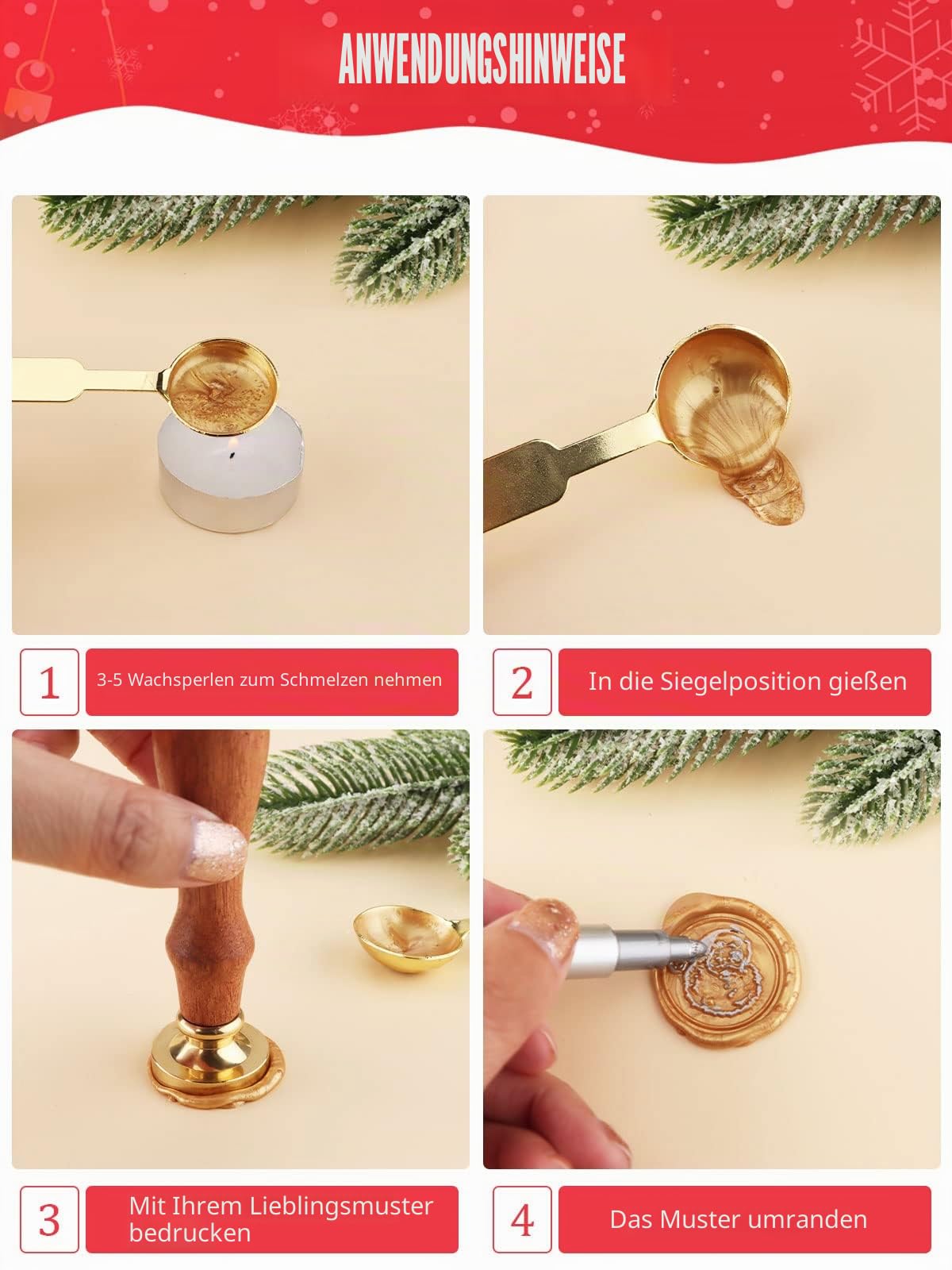 ANWENDUNGSHINWEISE

1

3-5 Wachsperlen zum Schmelzen nehmen

2

In die Siegelposition gießen

3

Mit Ihrem Lieblingsmuster bedrucken

4

Das Muster umranden