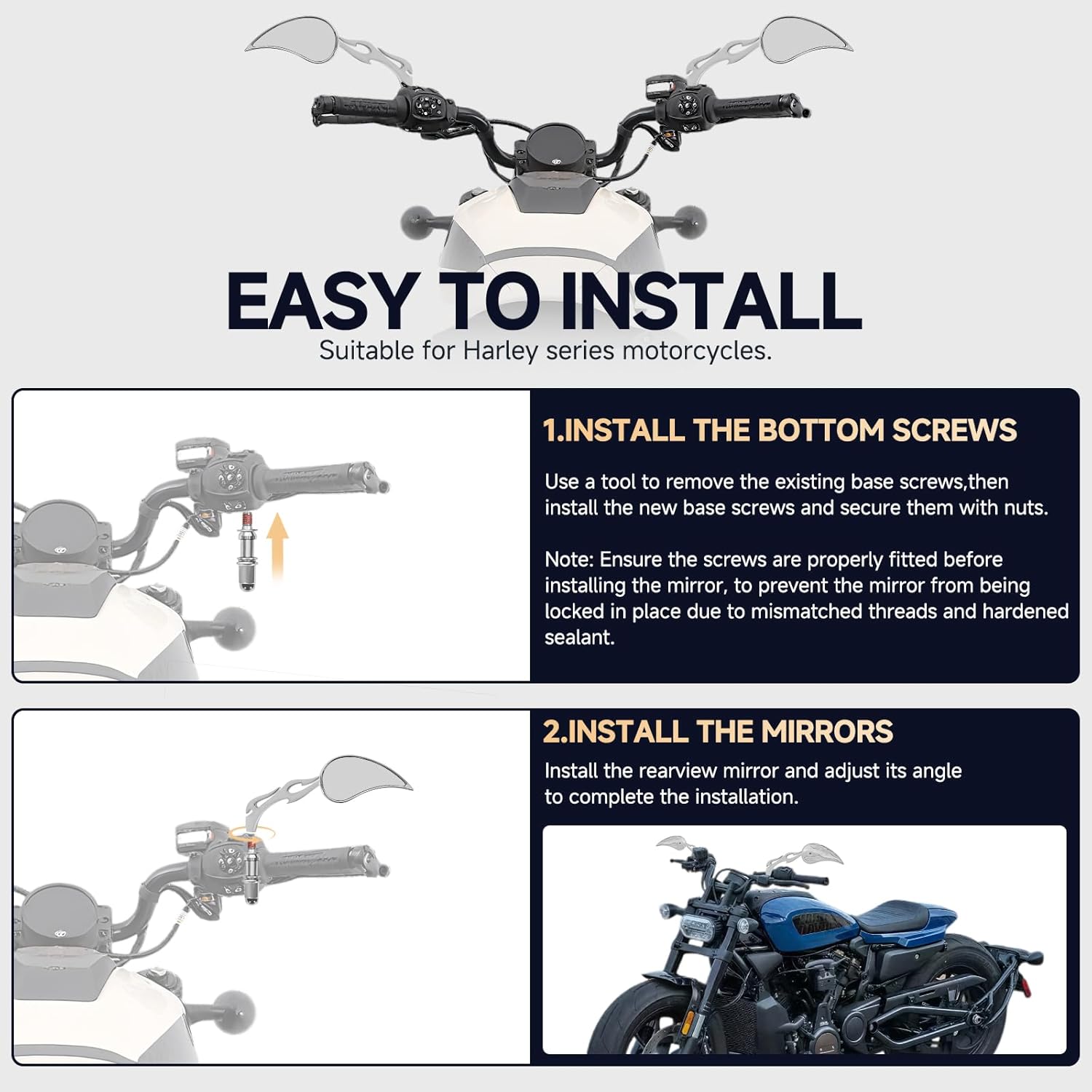 EASY TO INSTALL
Suitable for Harley series motorcycles.

1.INSTALL THE BOTTOM SCREWS

Use a tool to remove the existing base screws,then install the new base screws and secure them with nuts.

Note: Ensure the screws are properly fitted before installing the mirror, to prevent the mirror from being locked in place due to mismatched threads and hardened sealant.

2.INSTALL THE MIRRORS
Install the rearview mirror and adjust its angle to complete the installation.